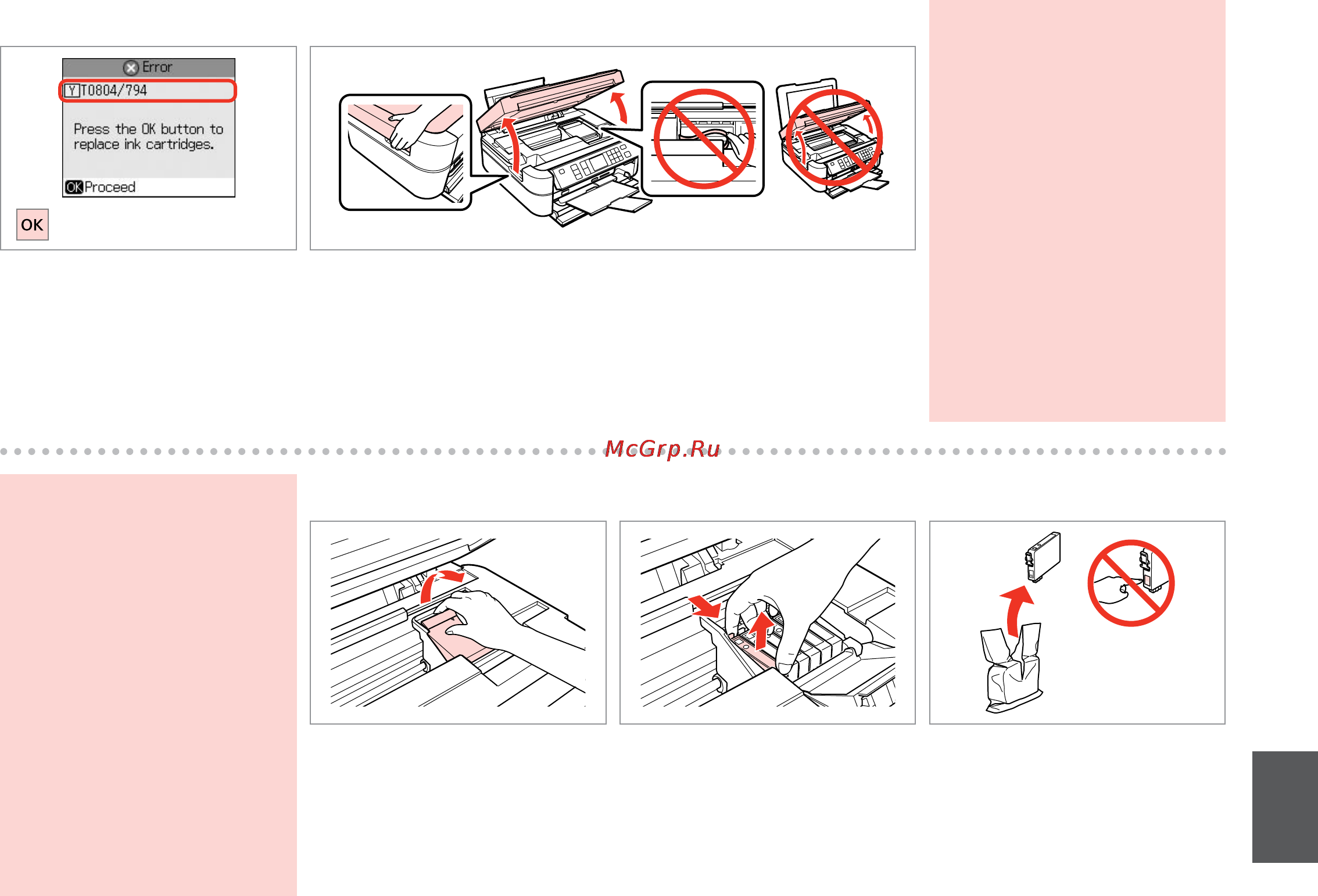 Error
Y T0804/794
Press the OK button to replace ink cartridges.
OK Proceed
OK
McGrp.Ru