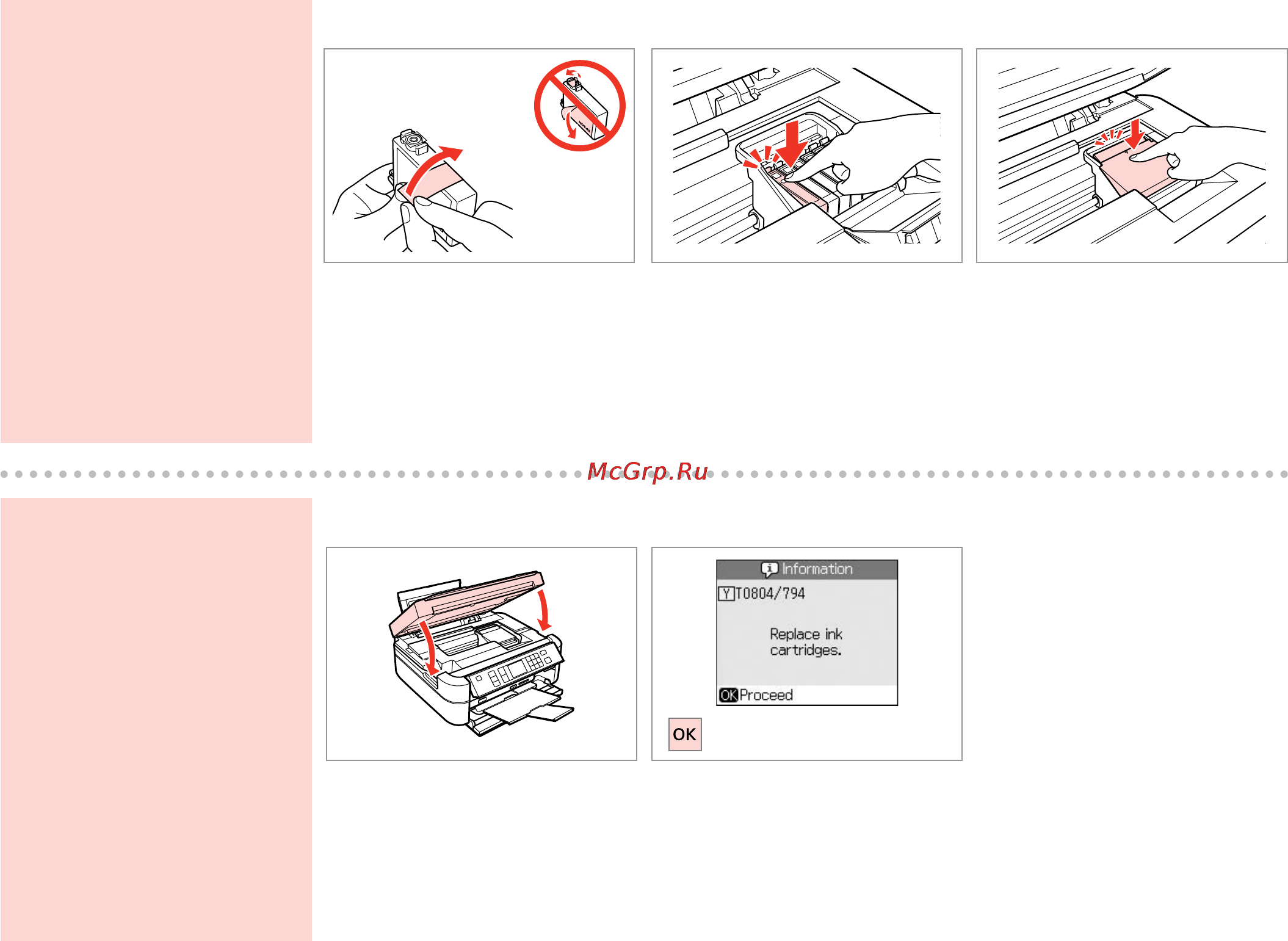 McGrp.Ru

Information
Y T0804/794

Replace ink cartridges.

OK Proceed

OK