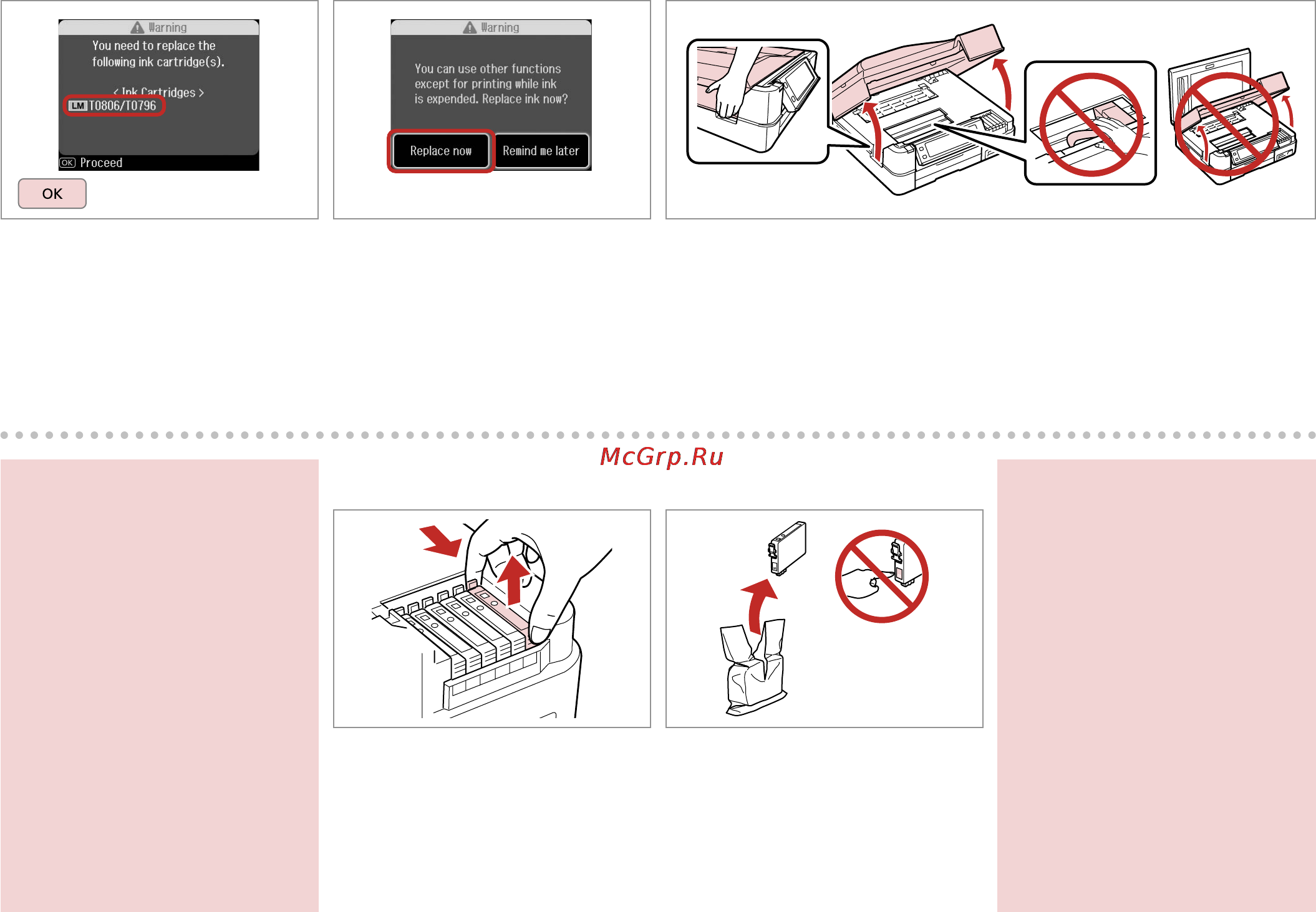 Warning
You need to replace the following ink cartridge(s).

< Ink Cartridges >
LM T0806/T0796

OK Proceed

OK

Warning
You can use other functions except for printing while ink is expended. Replace ink now?

Replace now

Remind me later

McGrp.Ru