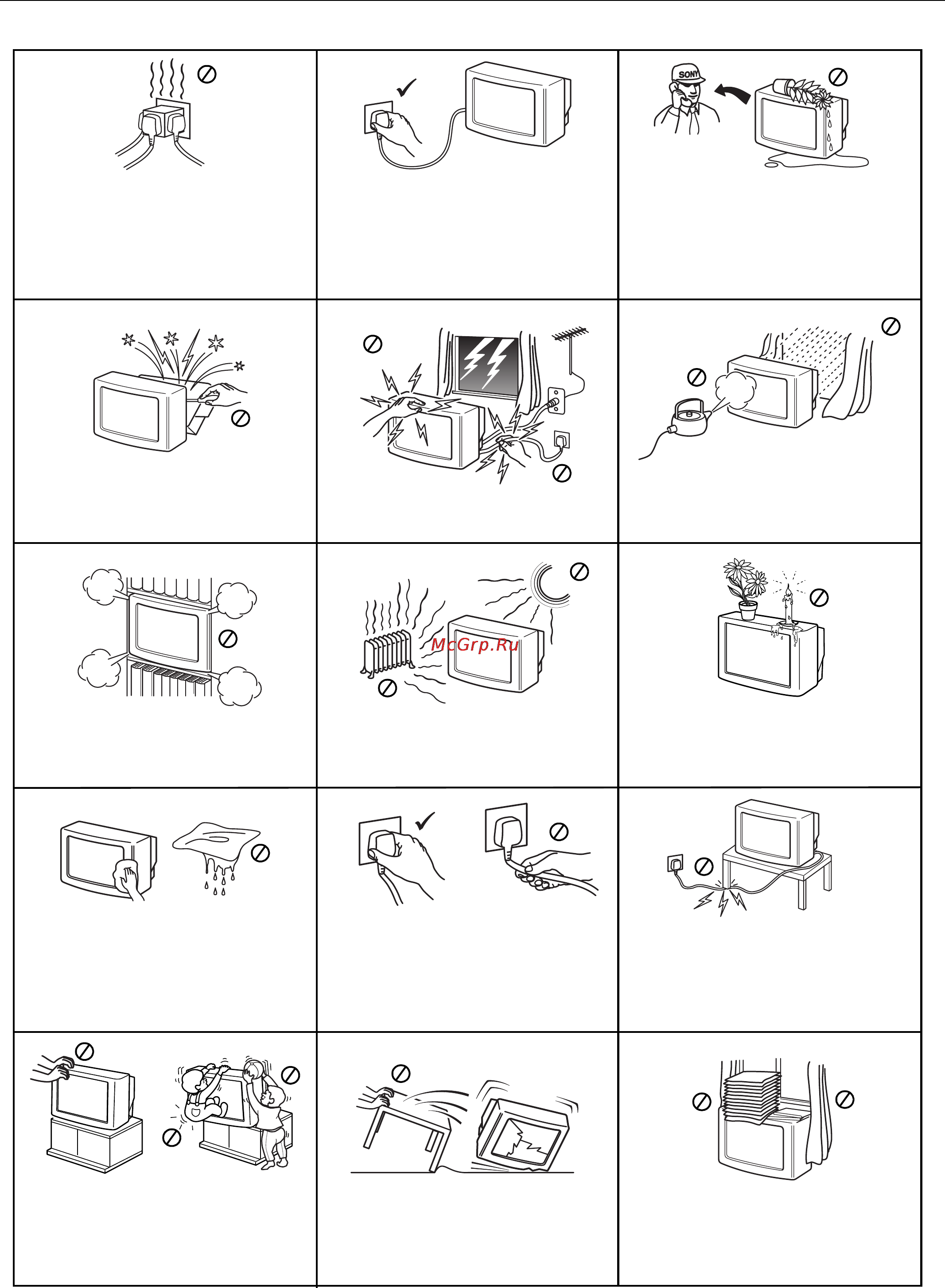 SONY

McGrp.Ru