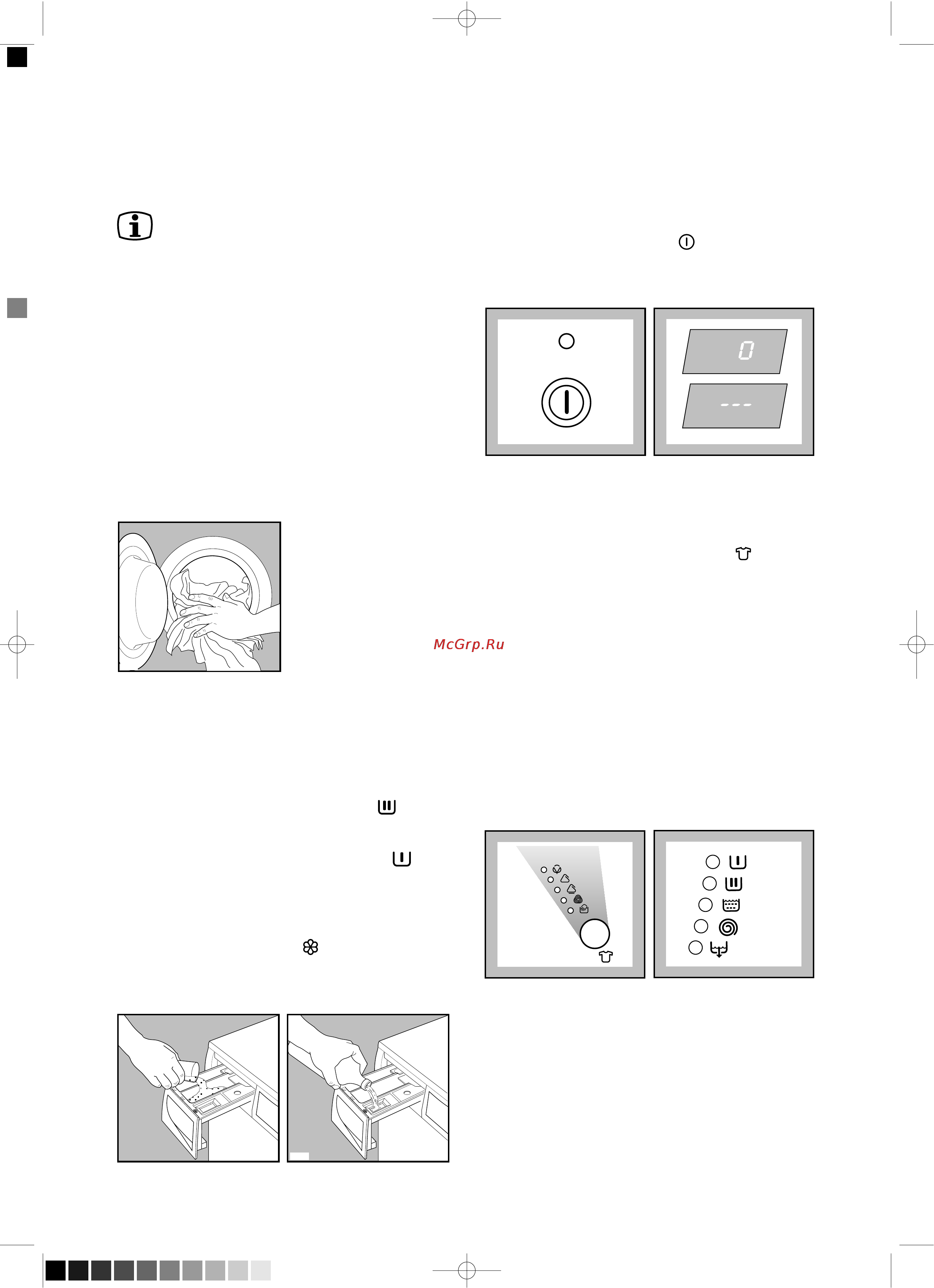 0

---

McGrp.Ru