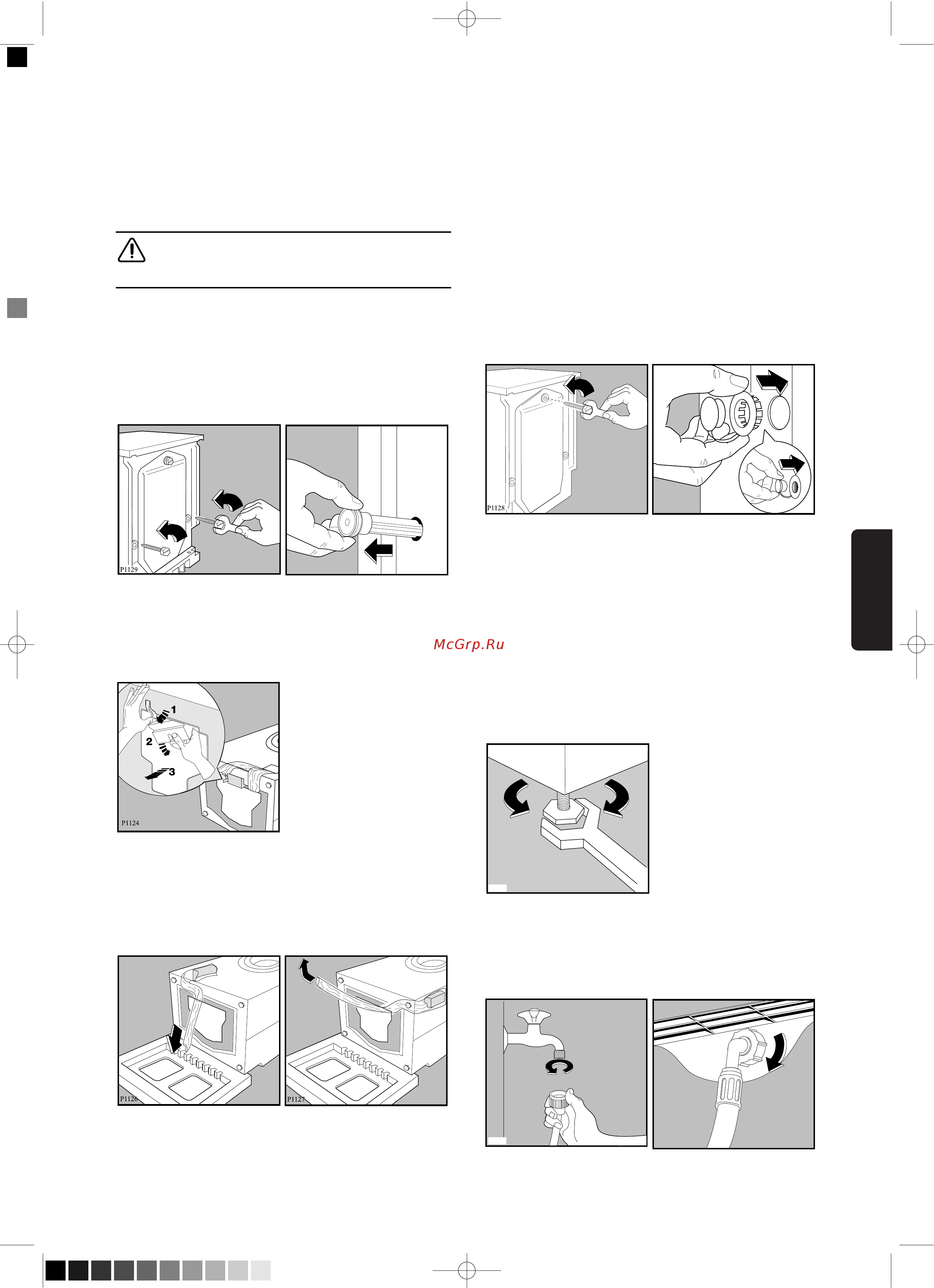 P1129

P1128

McGrp.Ru

1
2
3
P1124

P1126

P1127