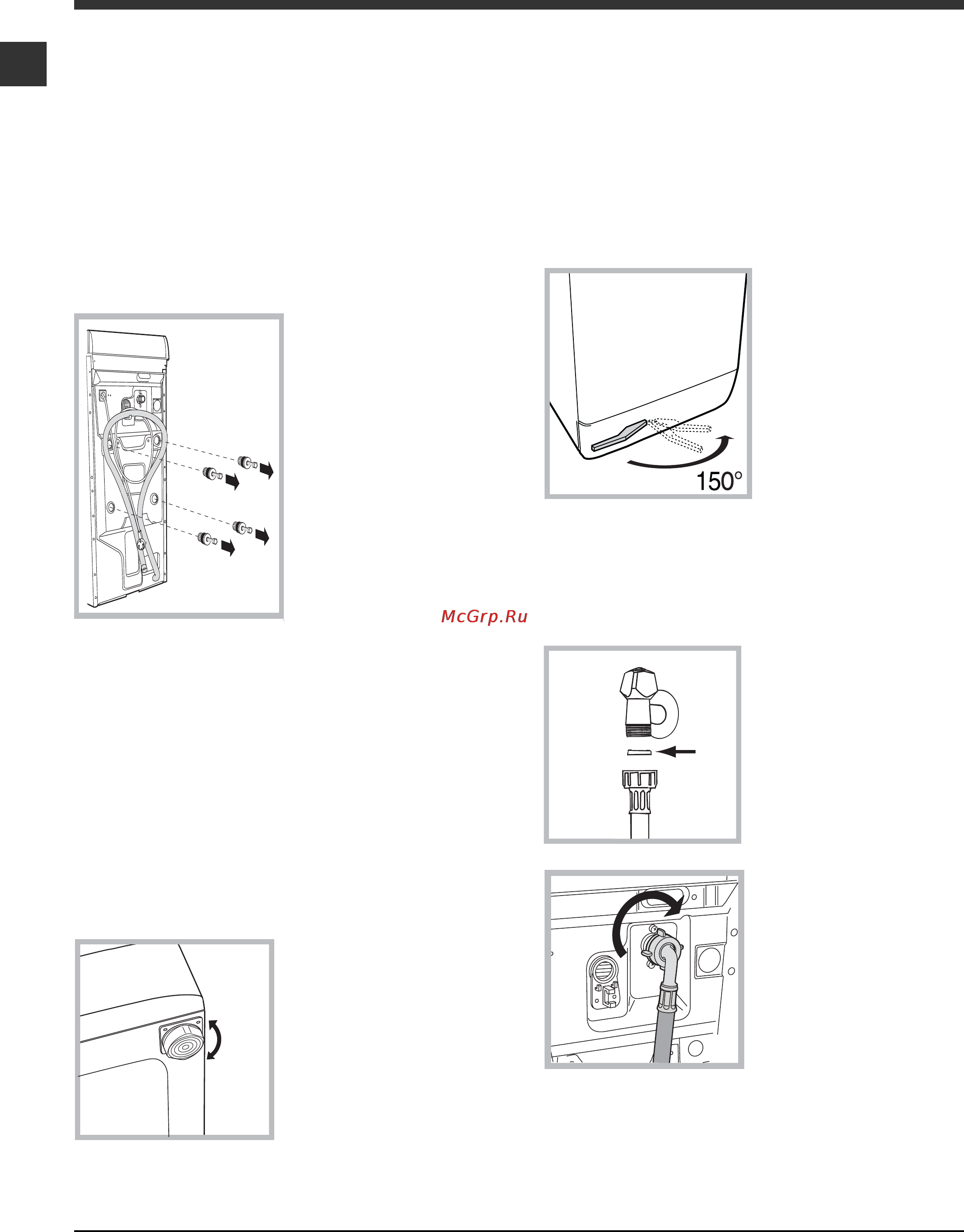 150°

McGrp.Ru