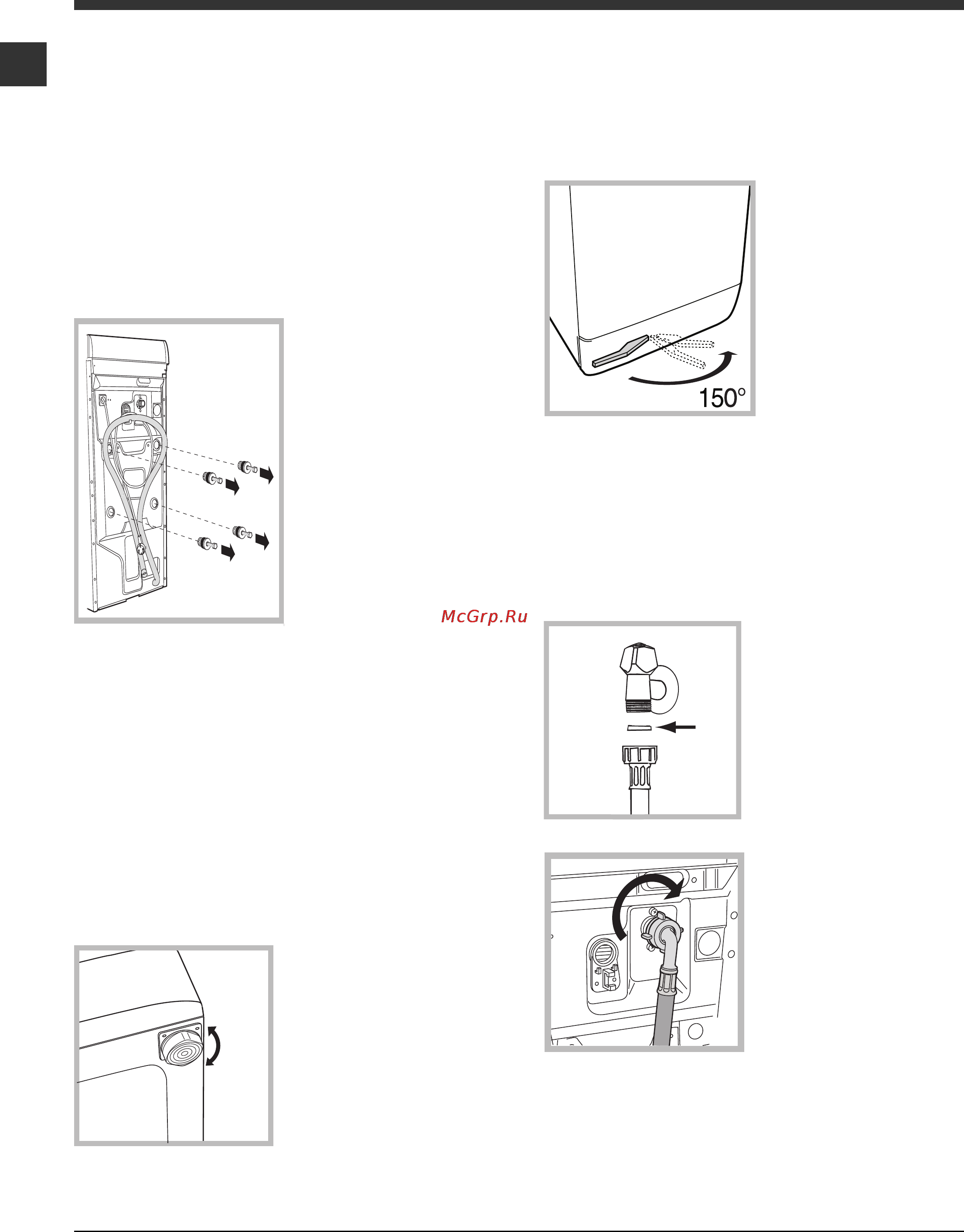 150°

McGrp.Ru