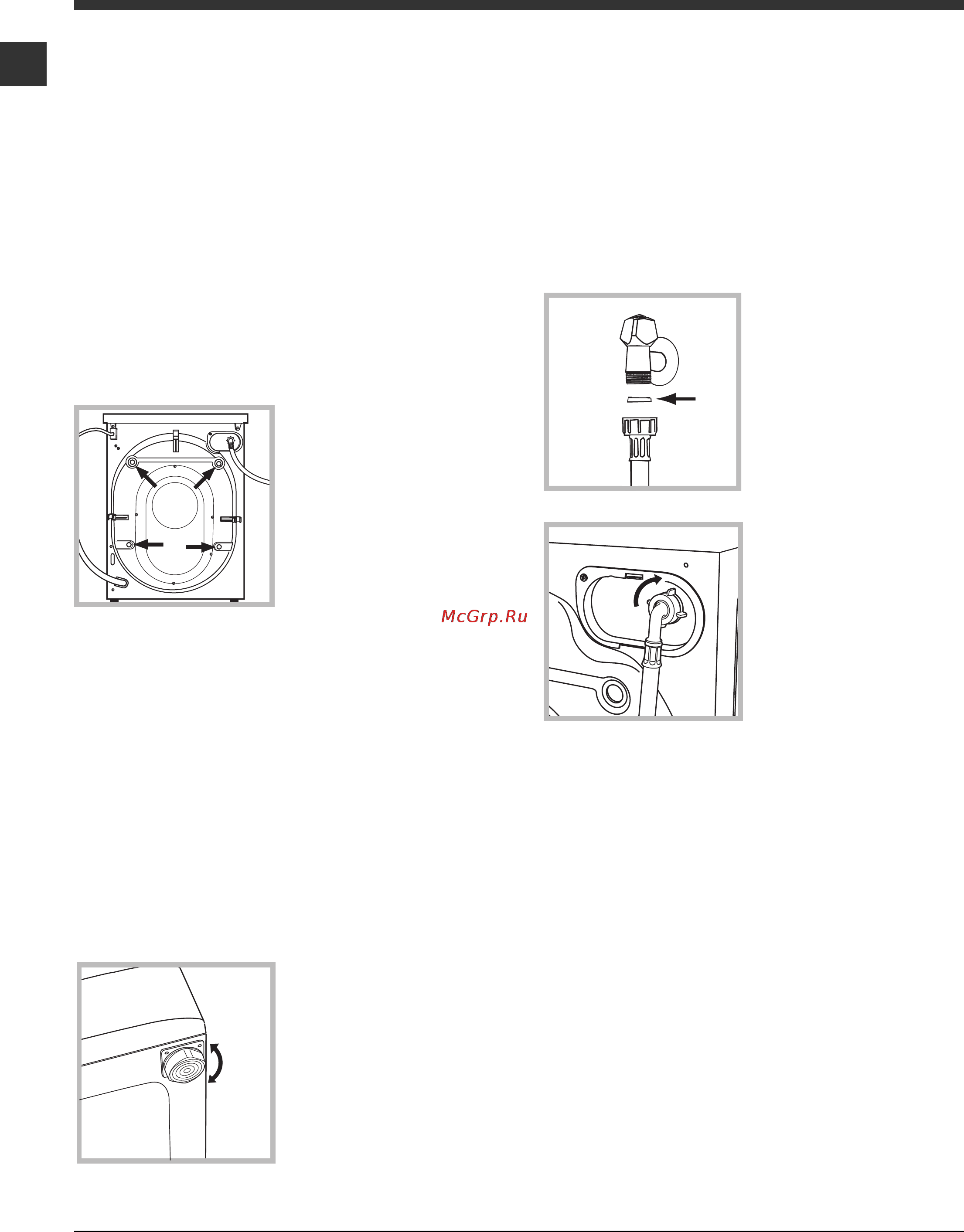 McGrp.Ru