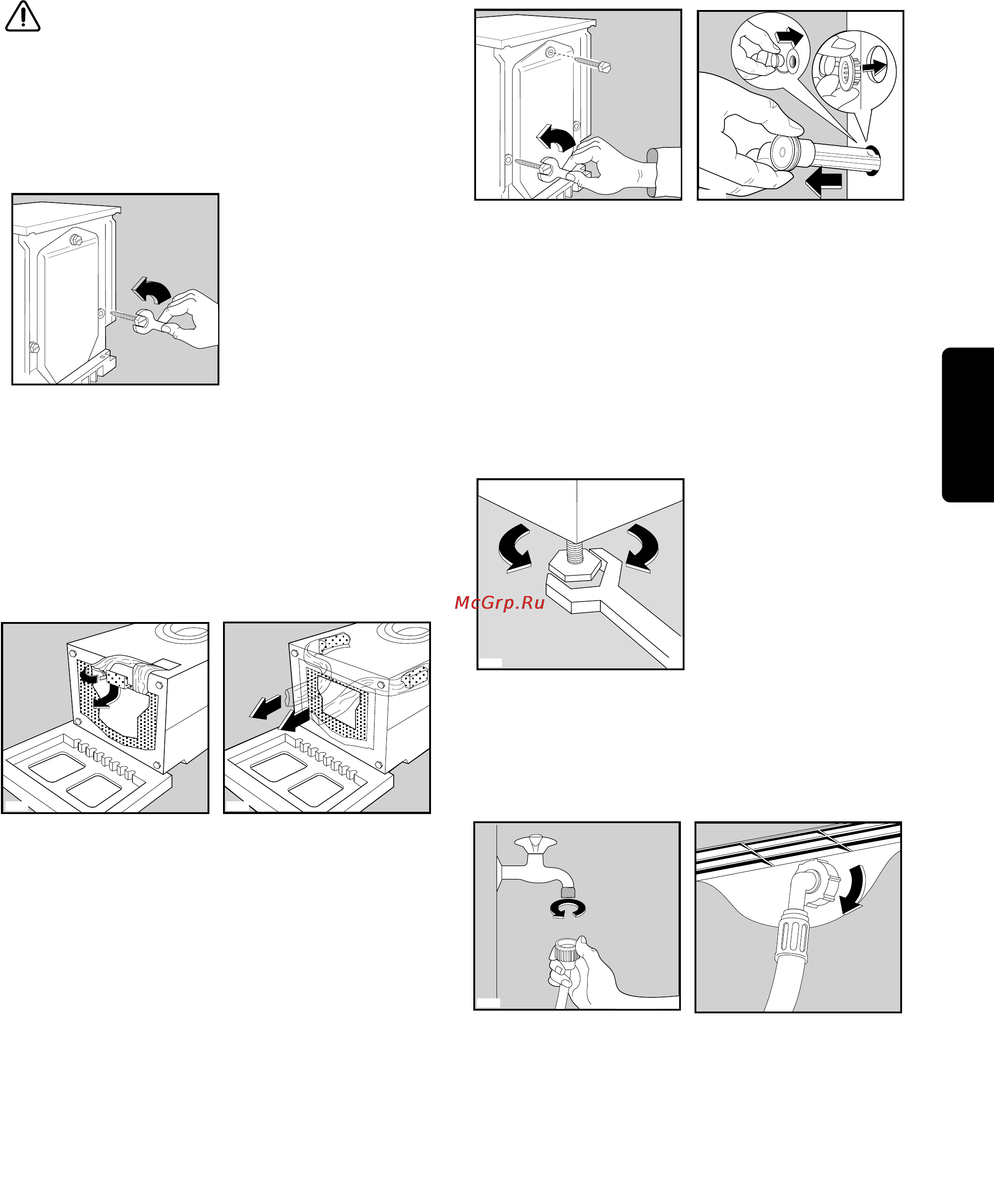 McGrp.Ru