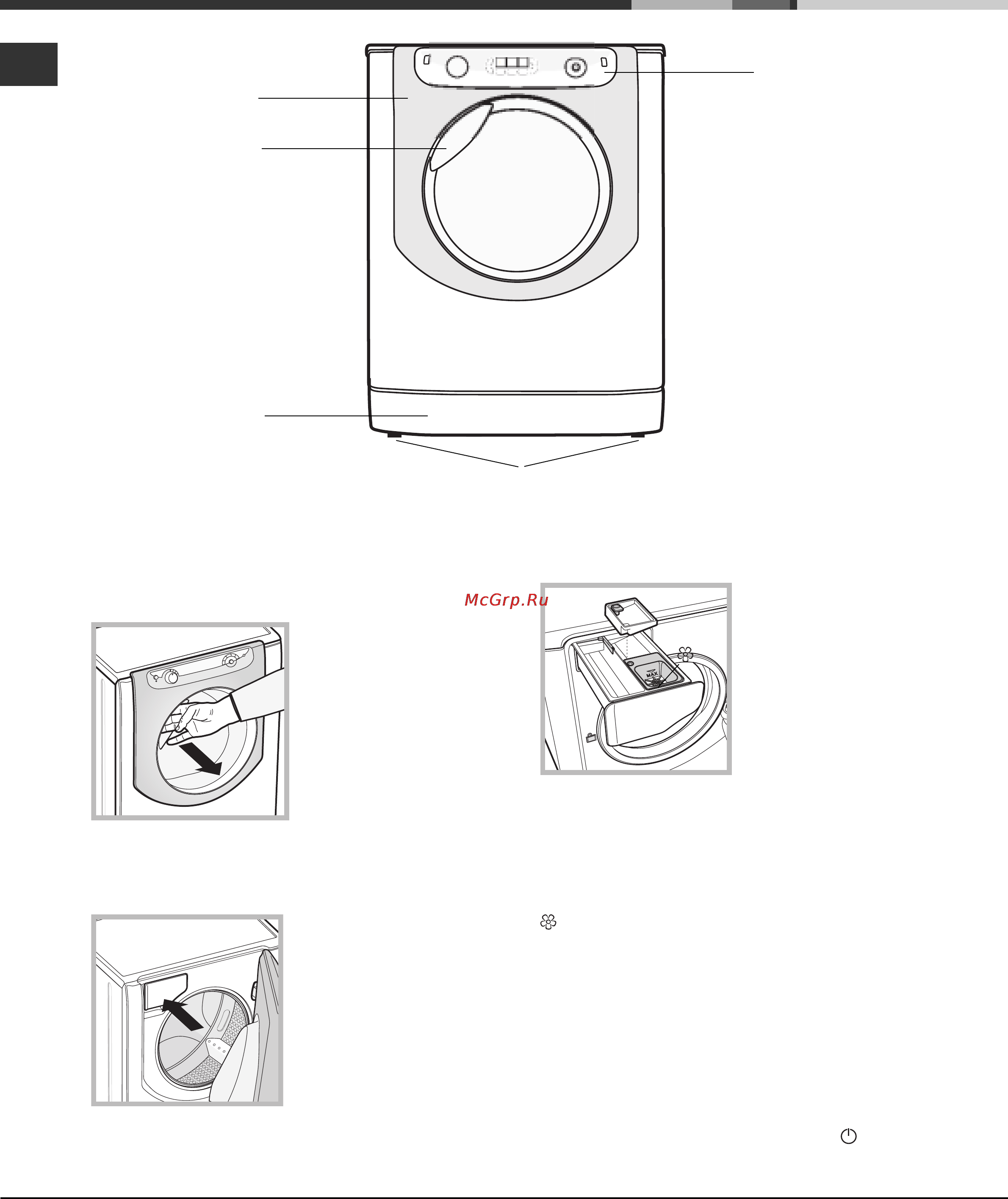 McGrp.Ru

MAX