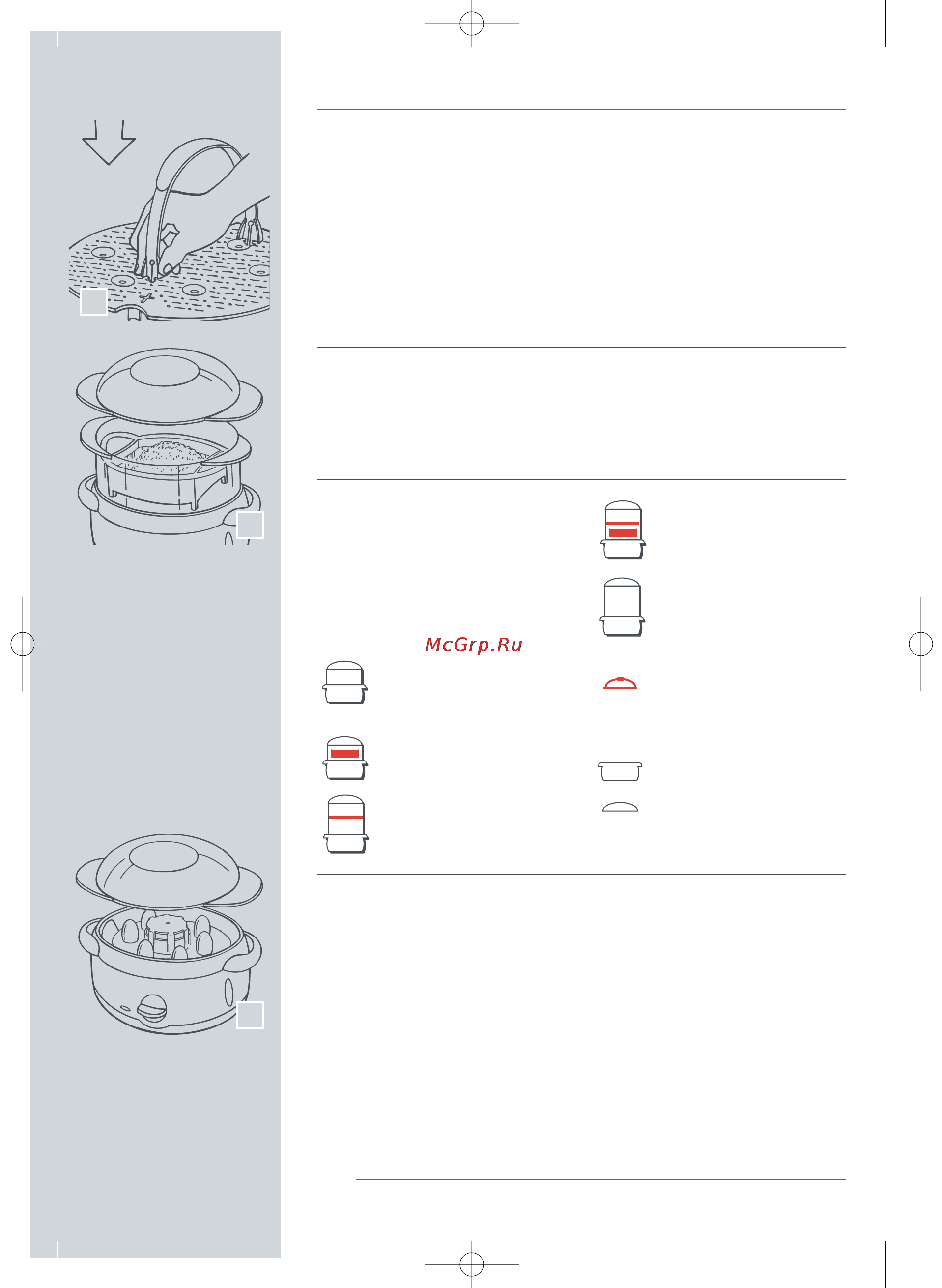 McGrp.Ru