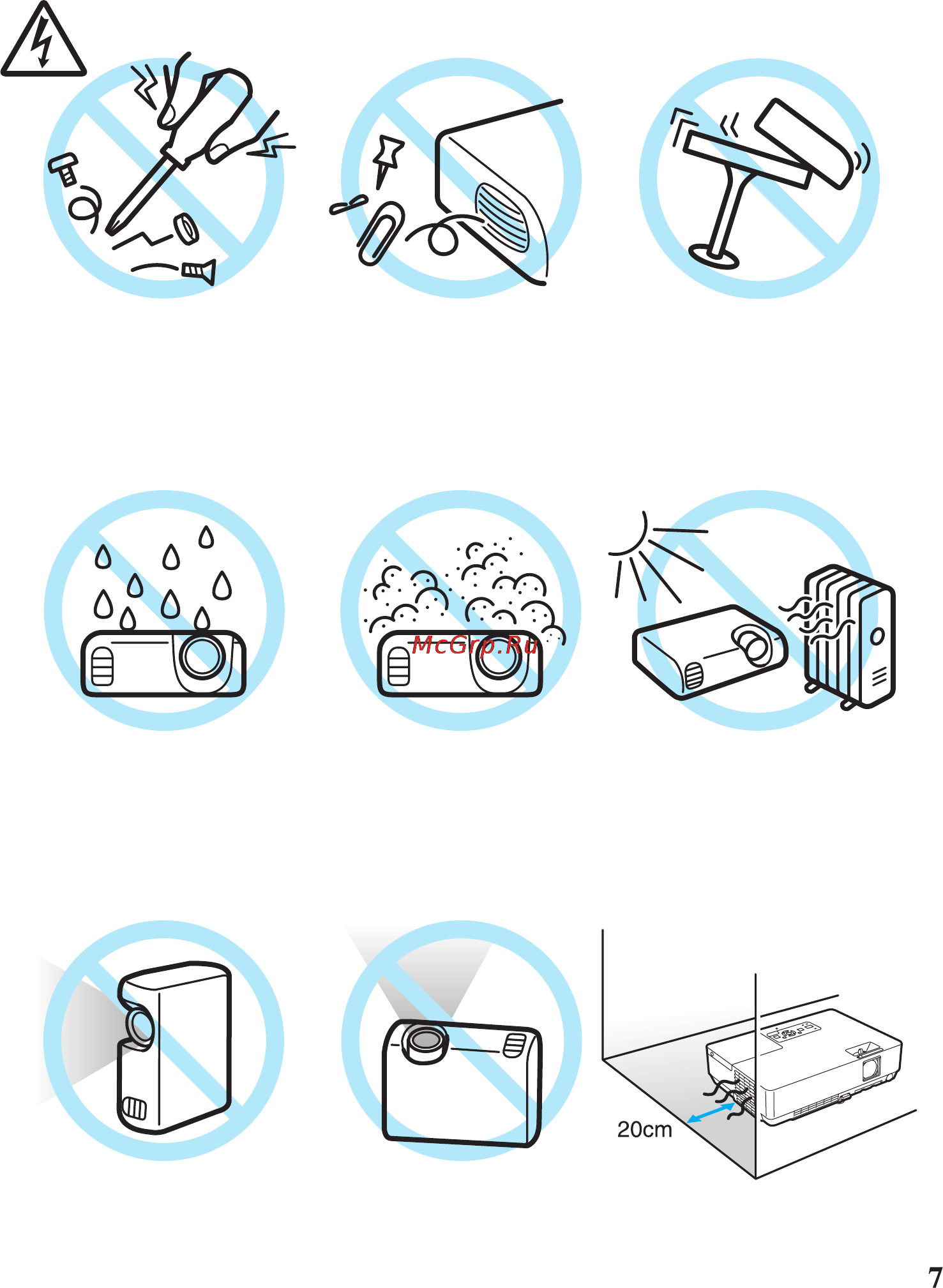 McGrp.Ru

20cm

7