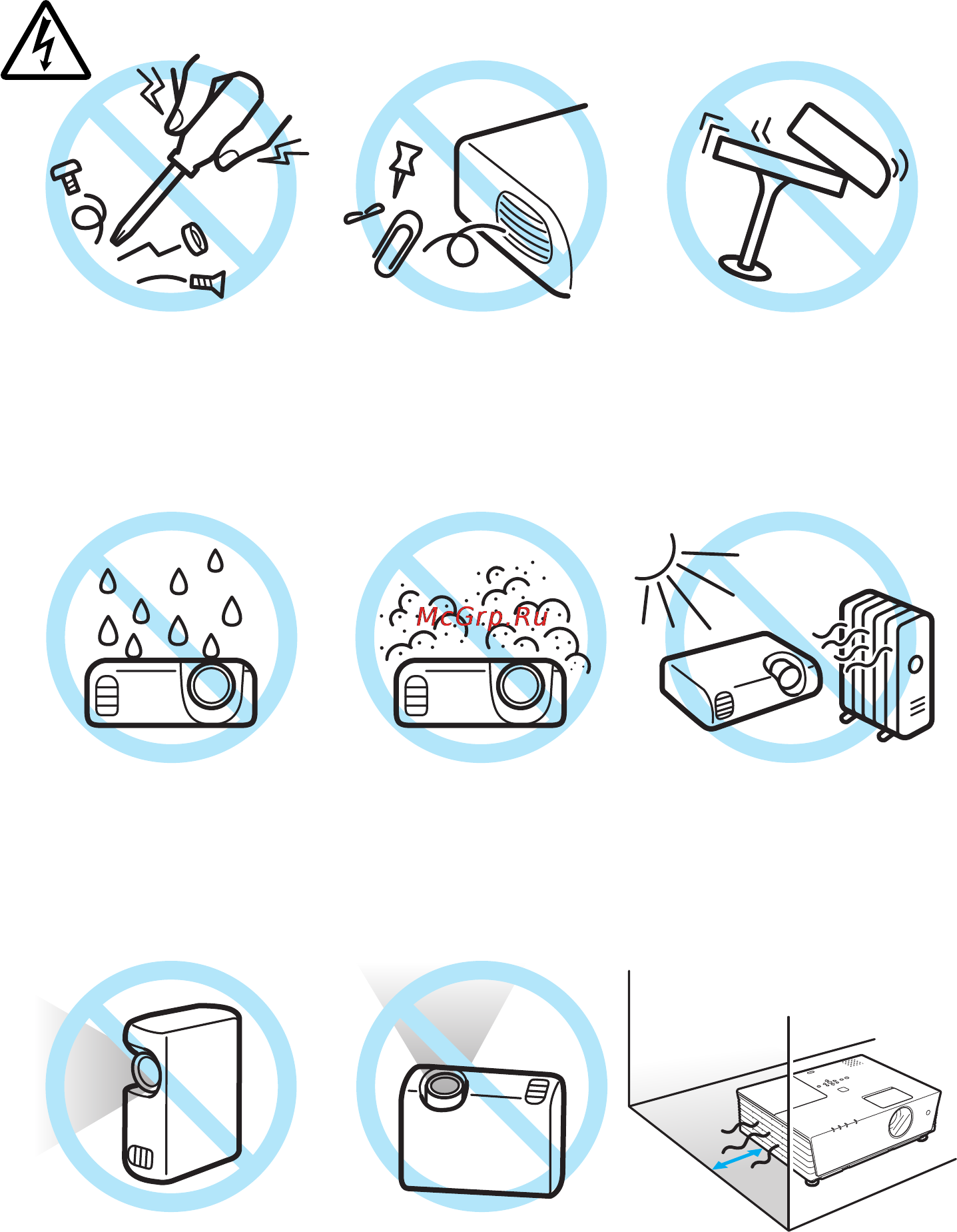 McGrp.Ru