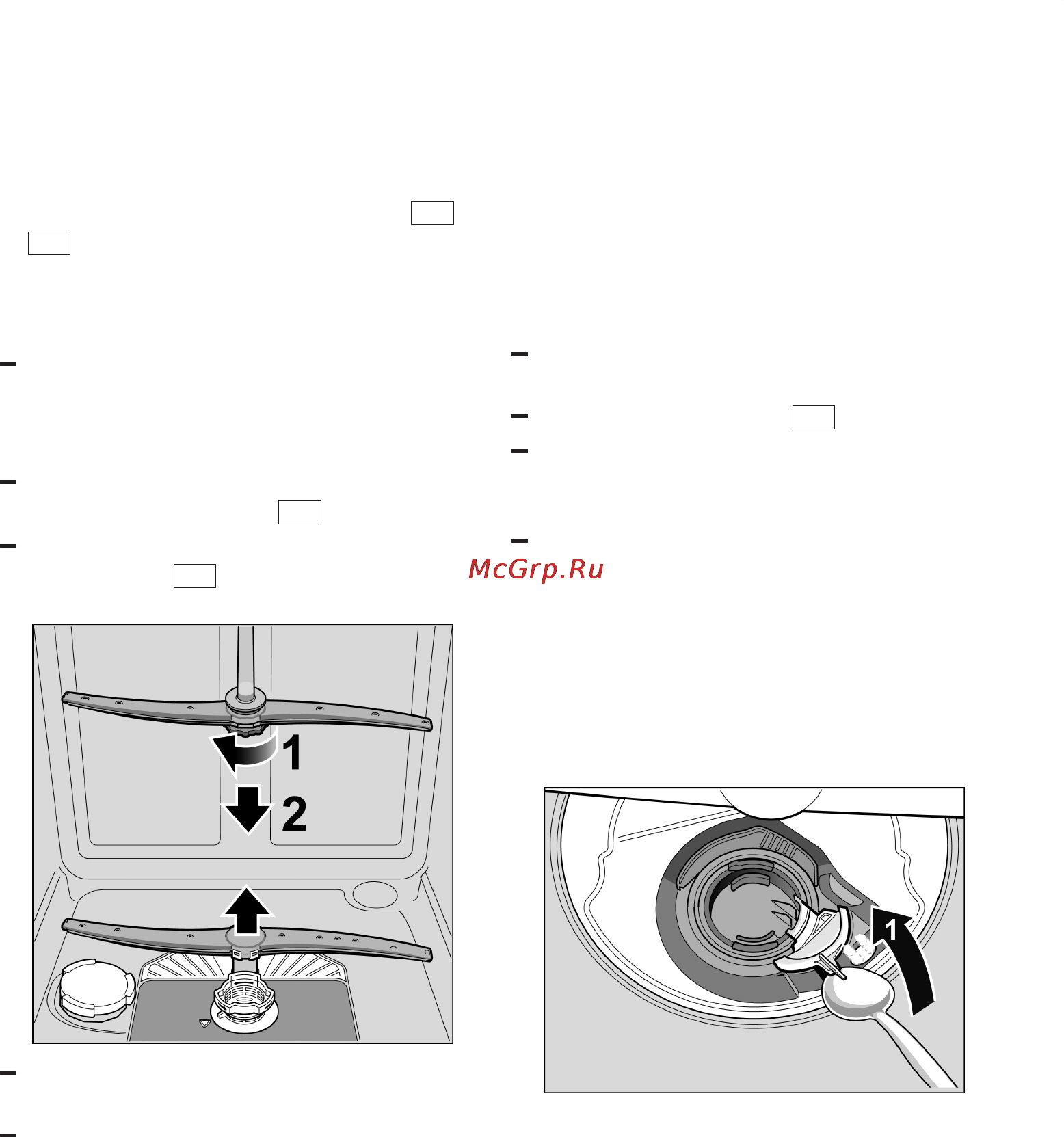 McGrp.Ru

1
2

1