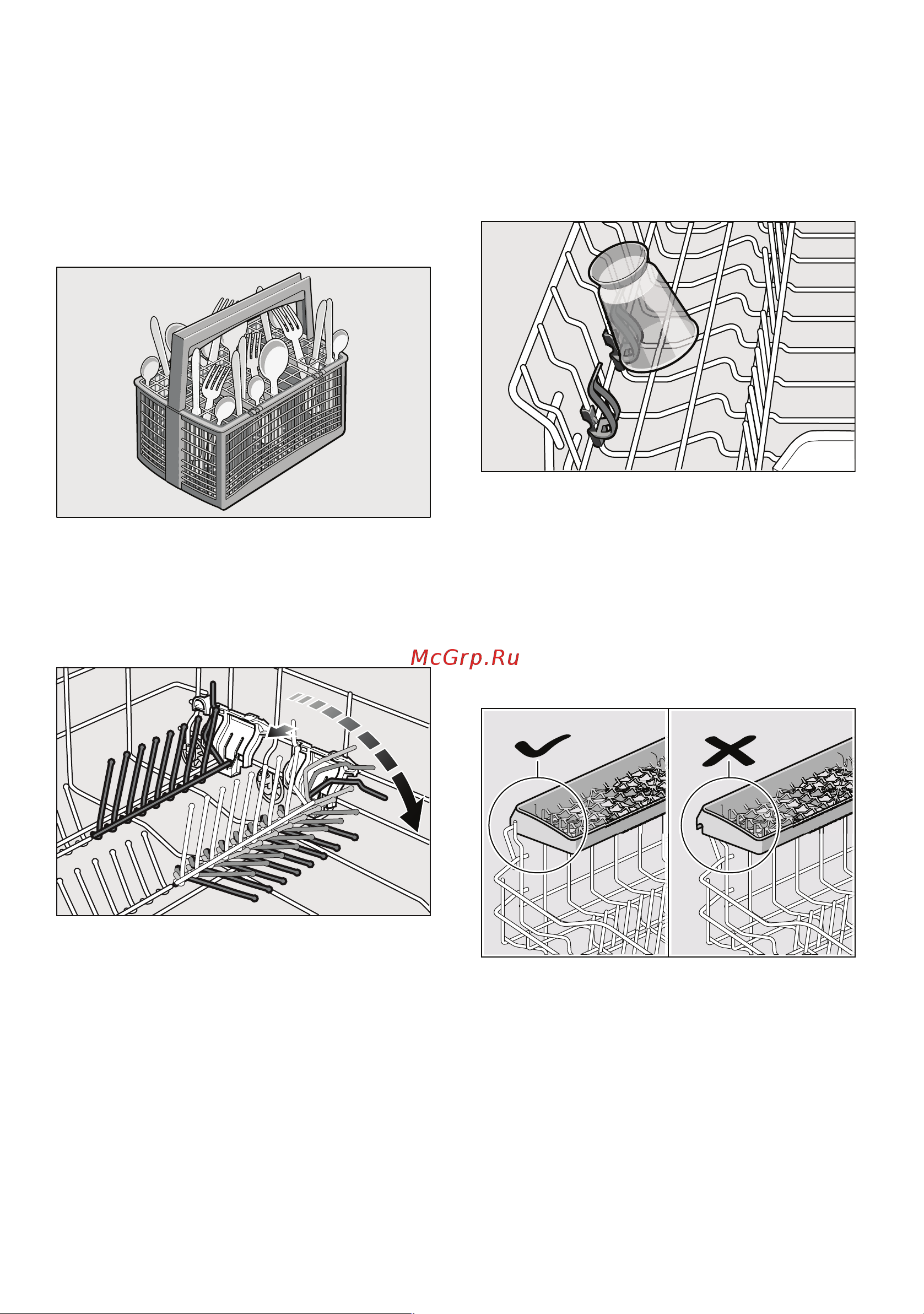 McGrp.Ru