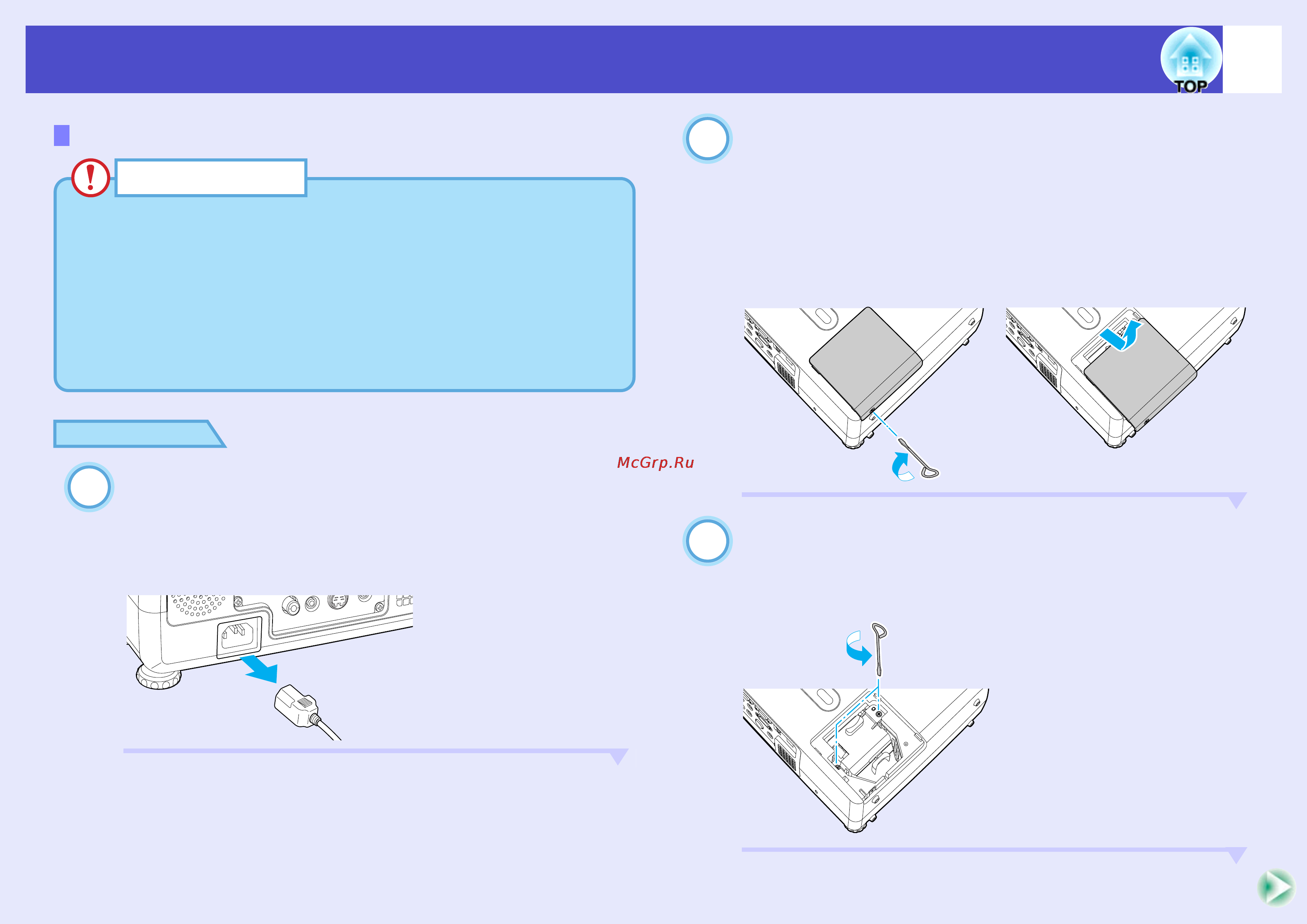 TOP

McGrp.Ru