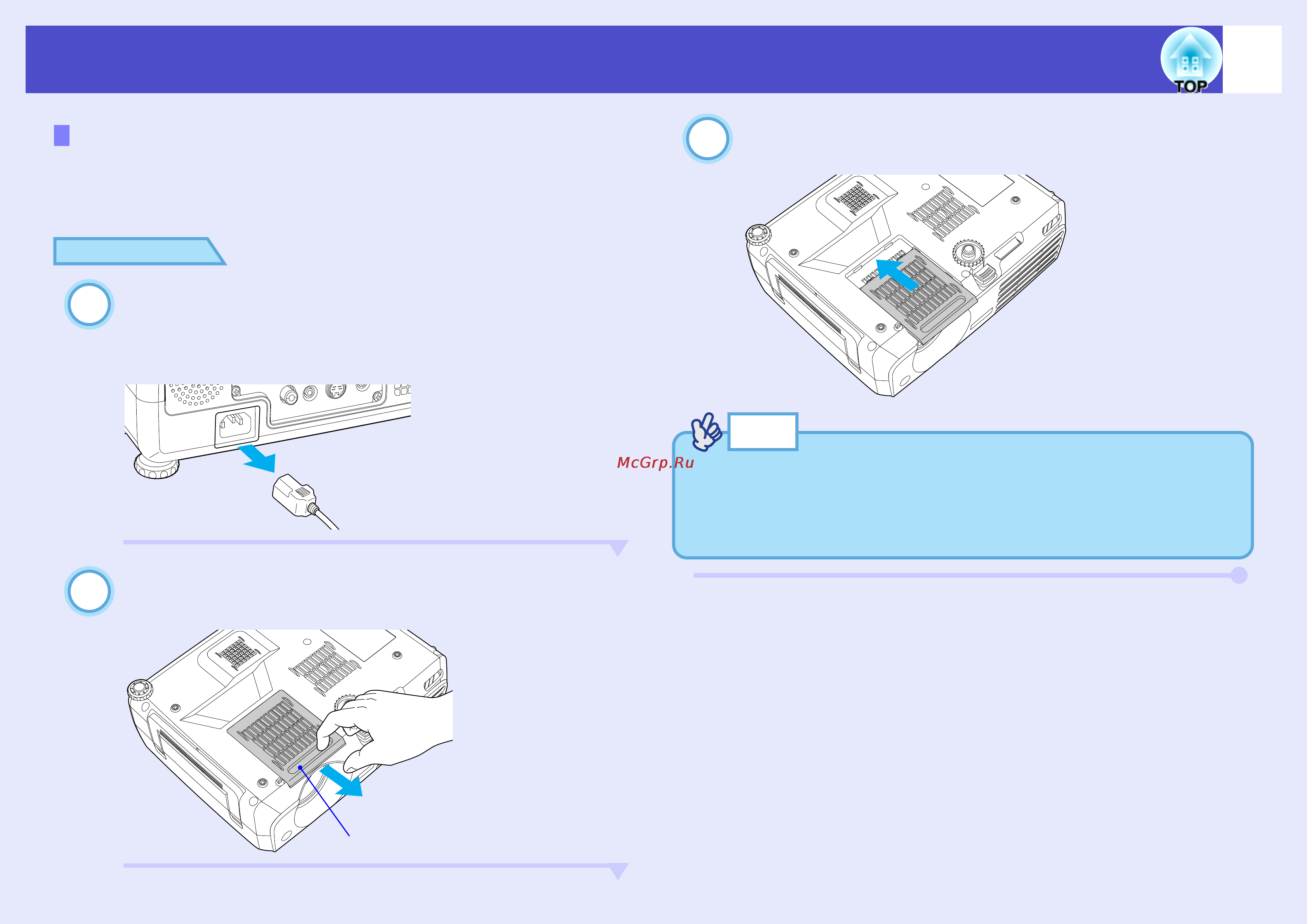 TOP

McGrp.Ru