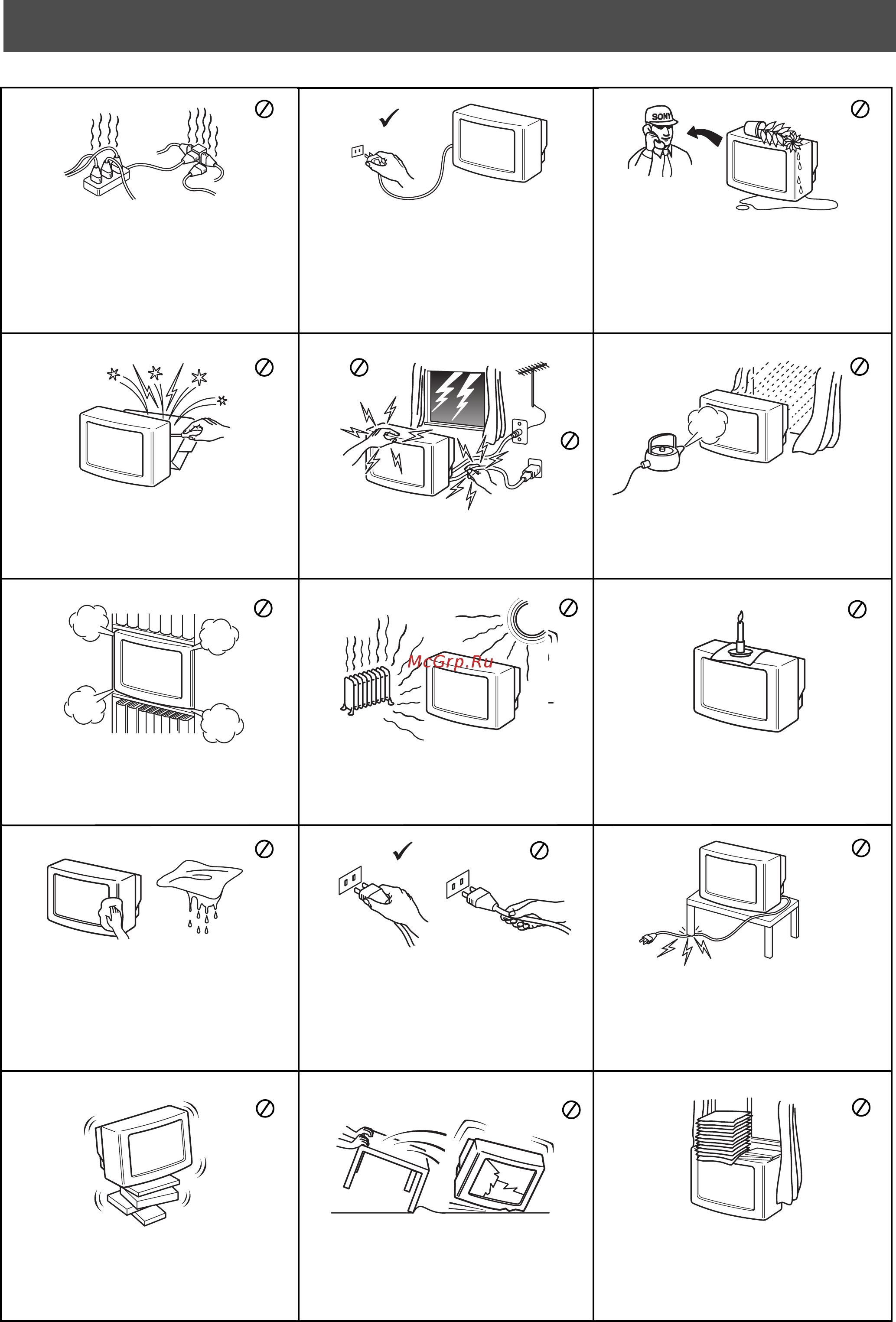 SONY

McGrp.Ru