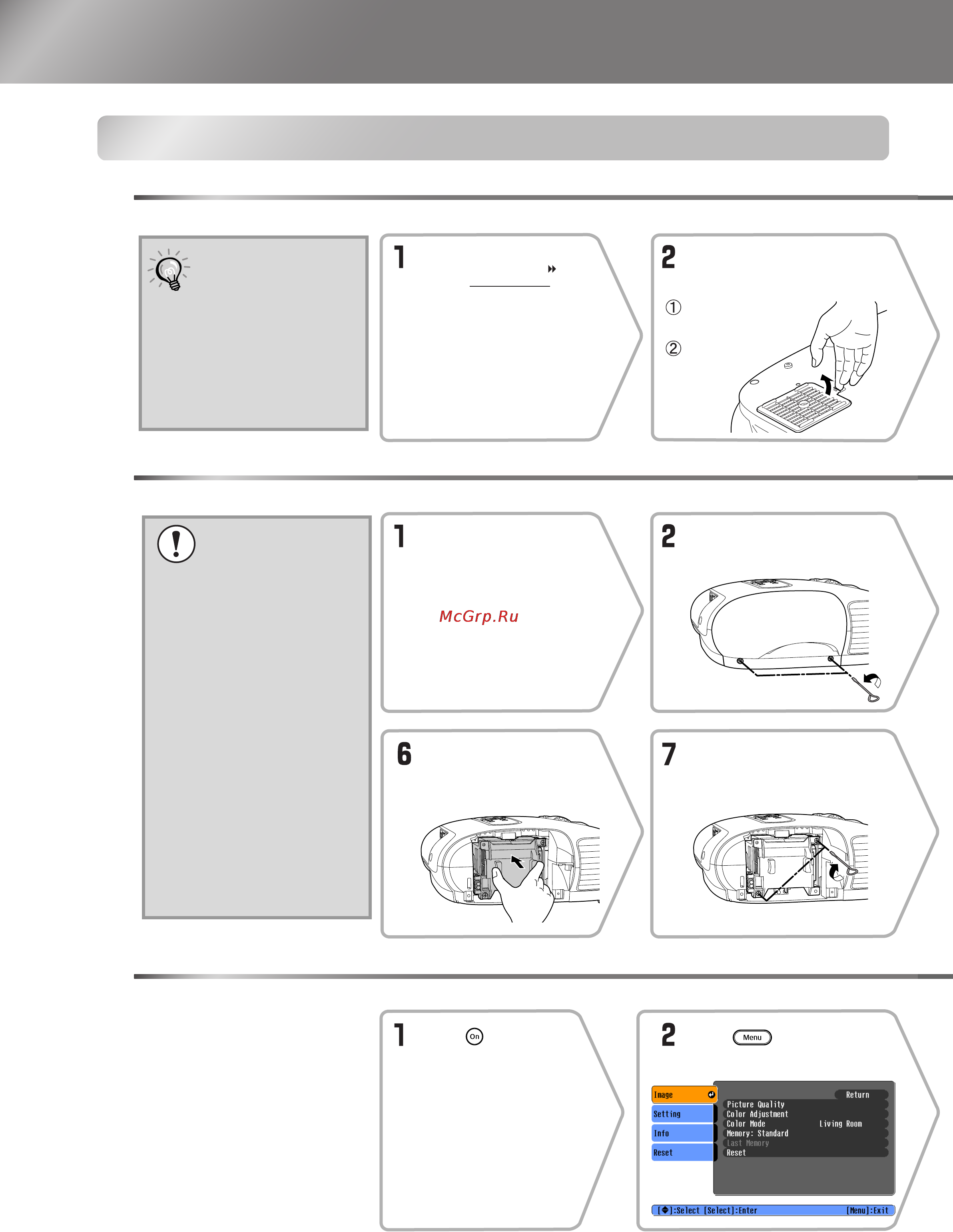 1

2

①

②

1

McGrp.Ru

2

6

7

1

On

2

Menu

Image

Setting

Info

Reset

Return

Picture Quality

Color Adjustment

Color Mode Living Room

Memory: Standard

Last Memory

Reset

[◆]:Select [Select]:Enter [Menu]:Exit