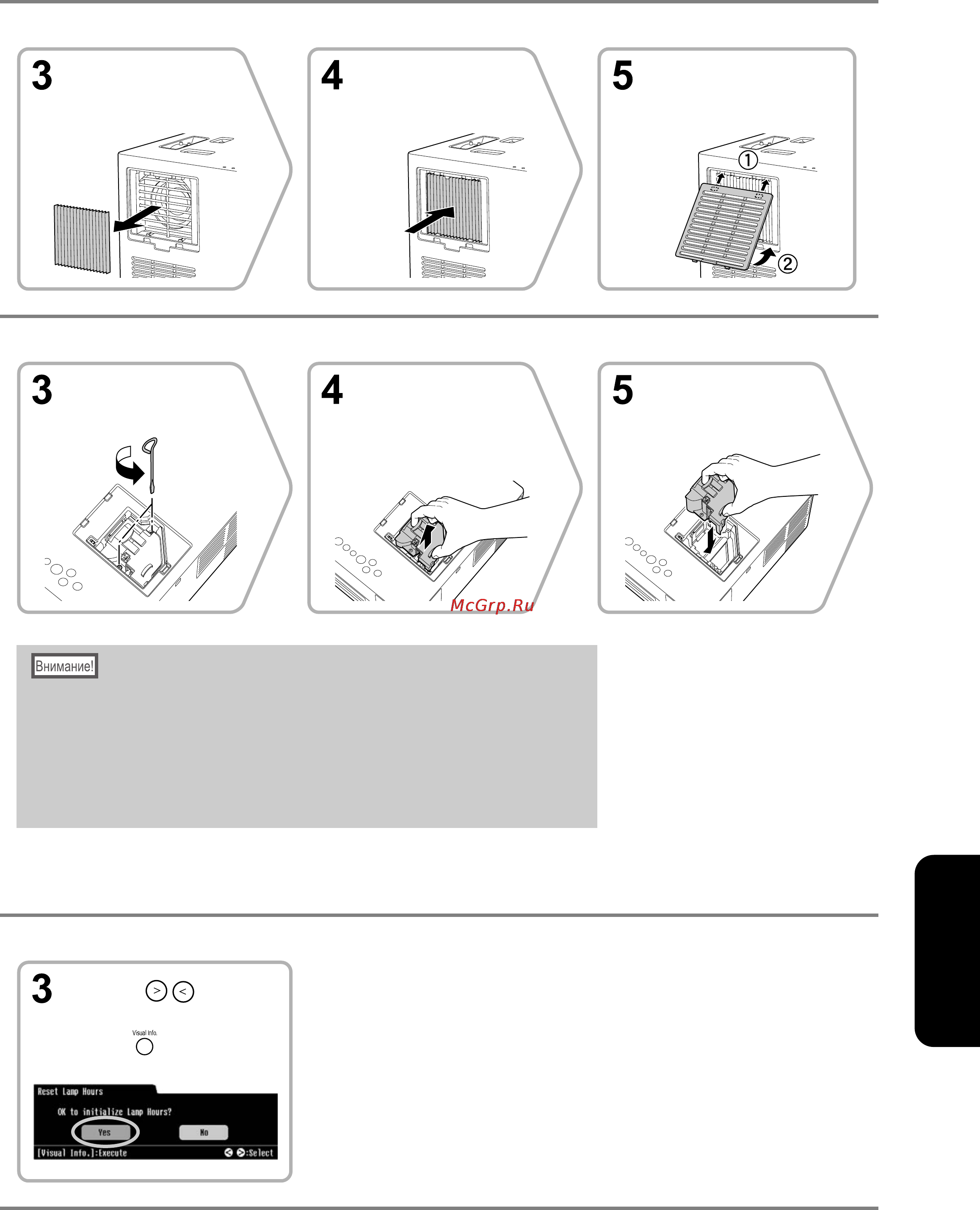 3

4

5

①

②

3

4

5

McGrp.Ru

Внимание!

3

> <

Visual Info.

Reset Lamp Hours

OK to initialize Lamp Hours?

Yes

No

[Visual Info.]:Execute

:Select