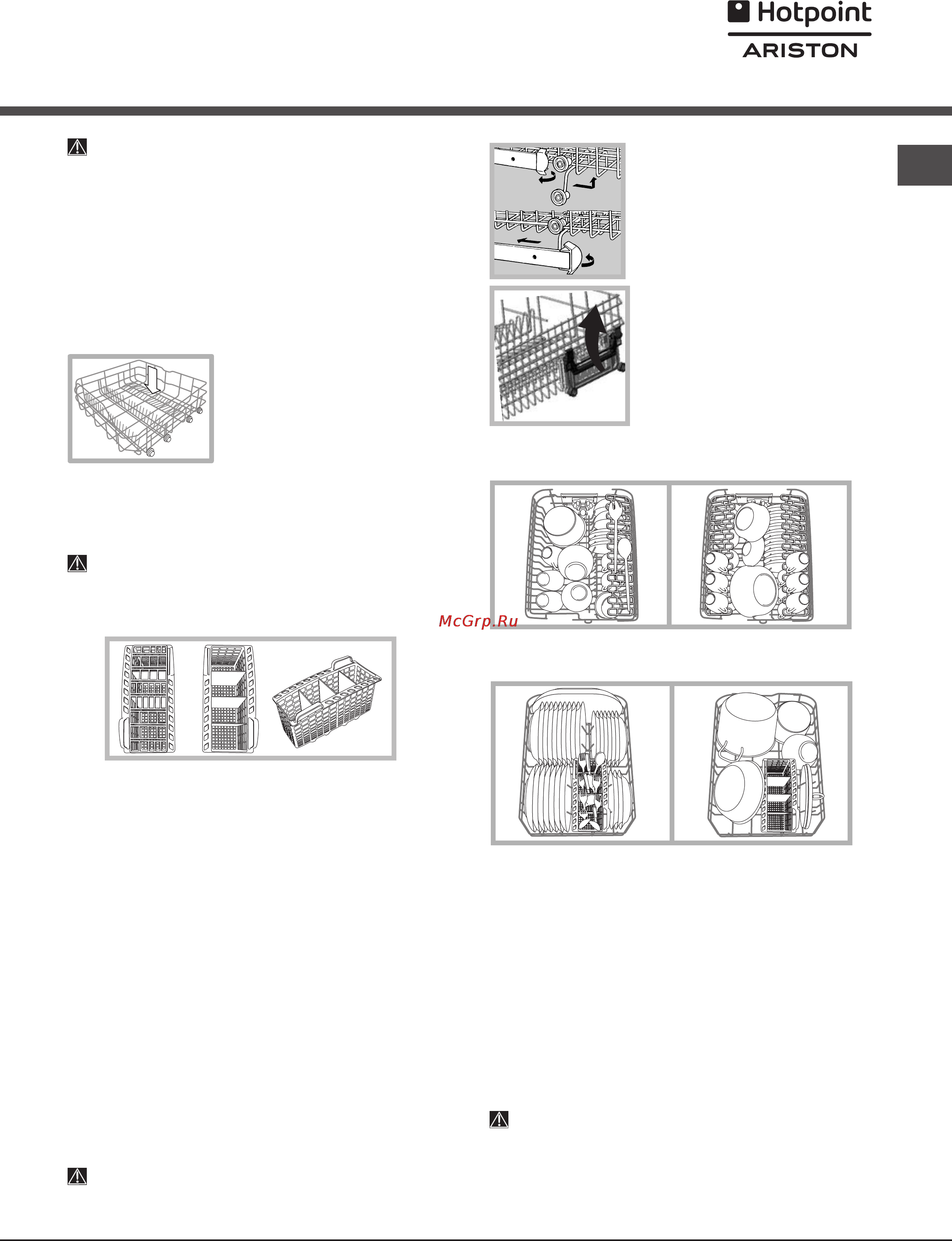 Hotpoint
ARISTON

McGrp.Ru