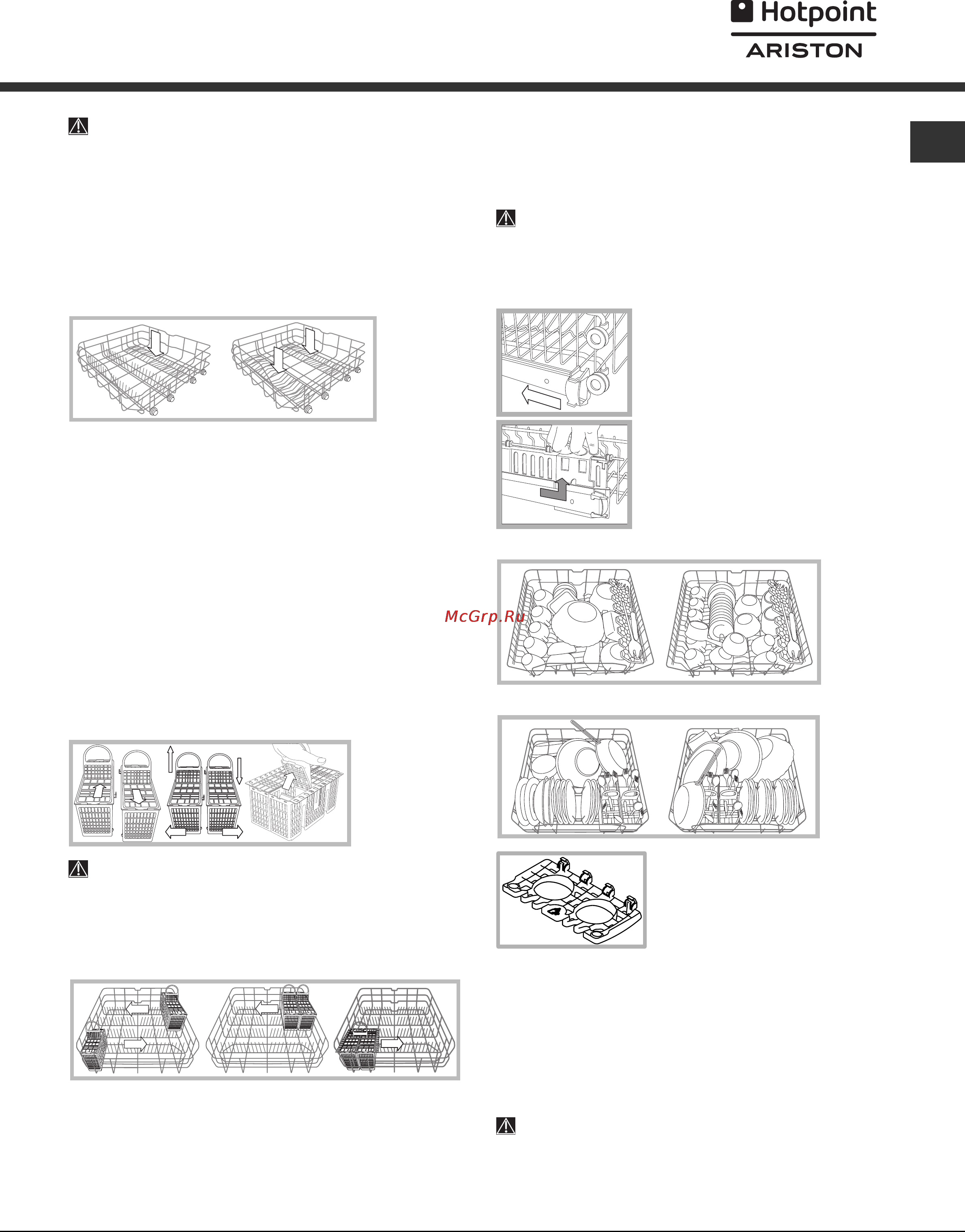 Hotpoint
ARISTON

McGrp.Ru