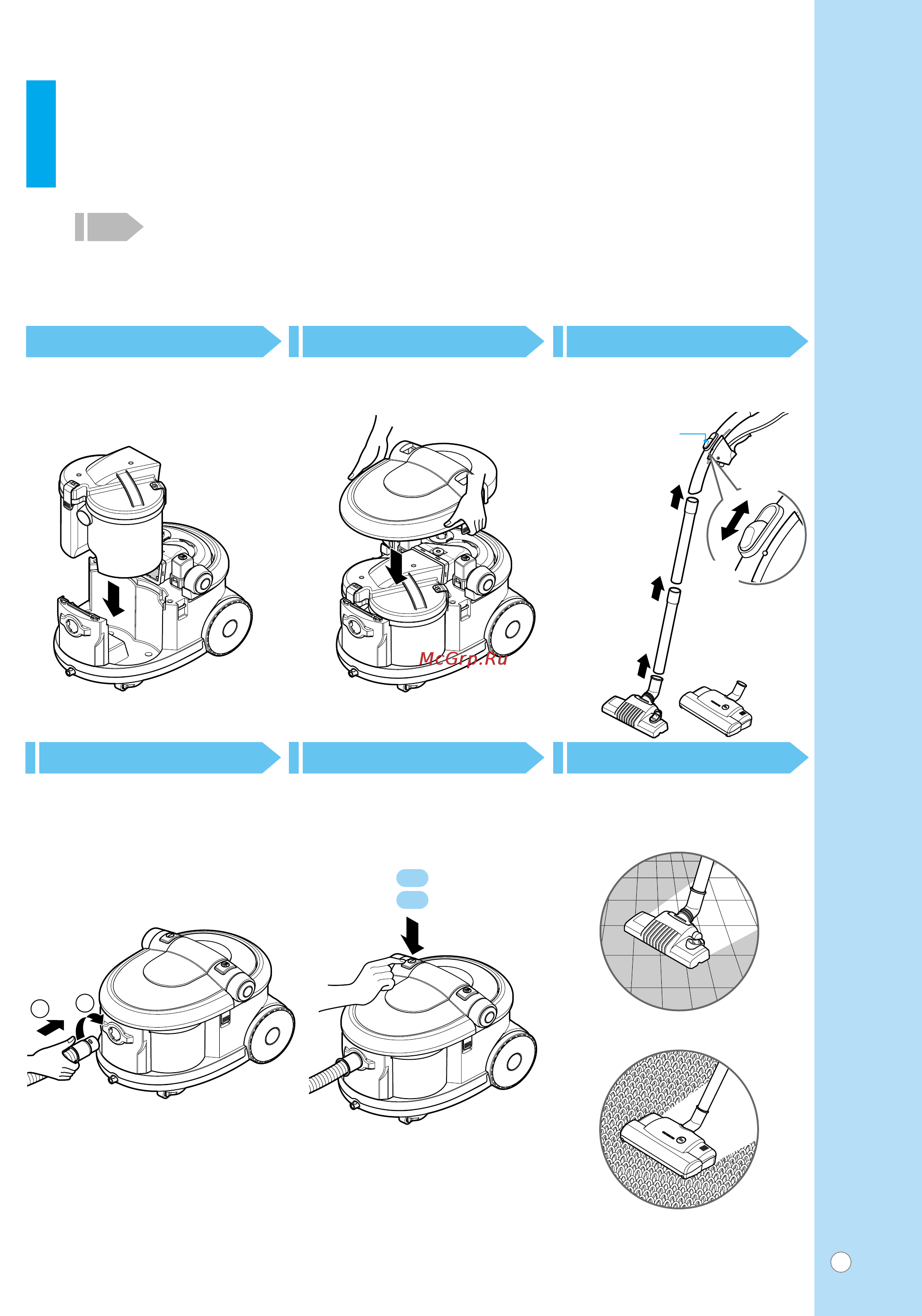 McGrp.Ru