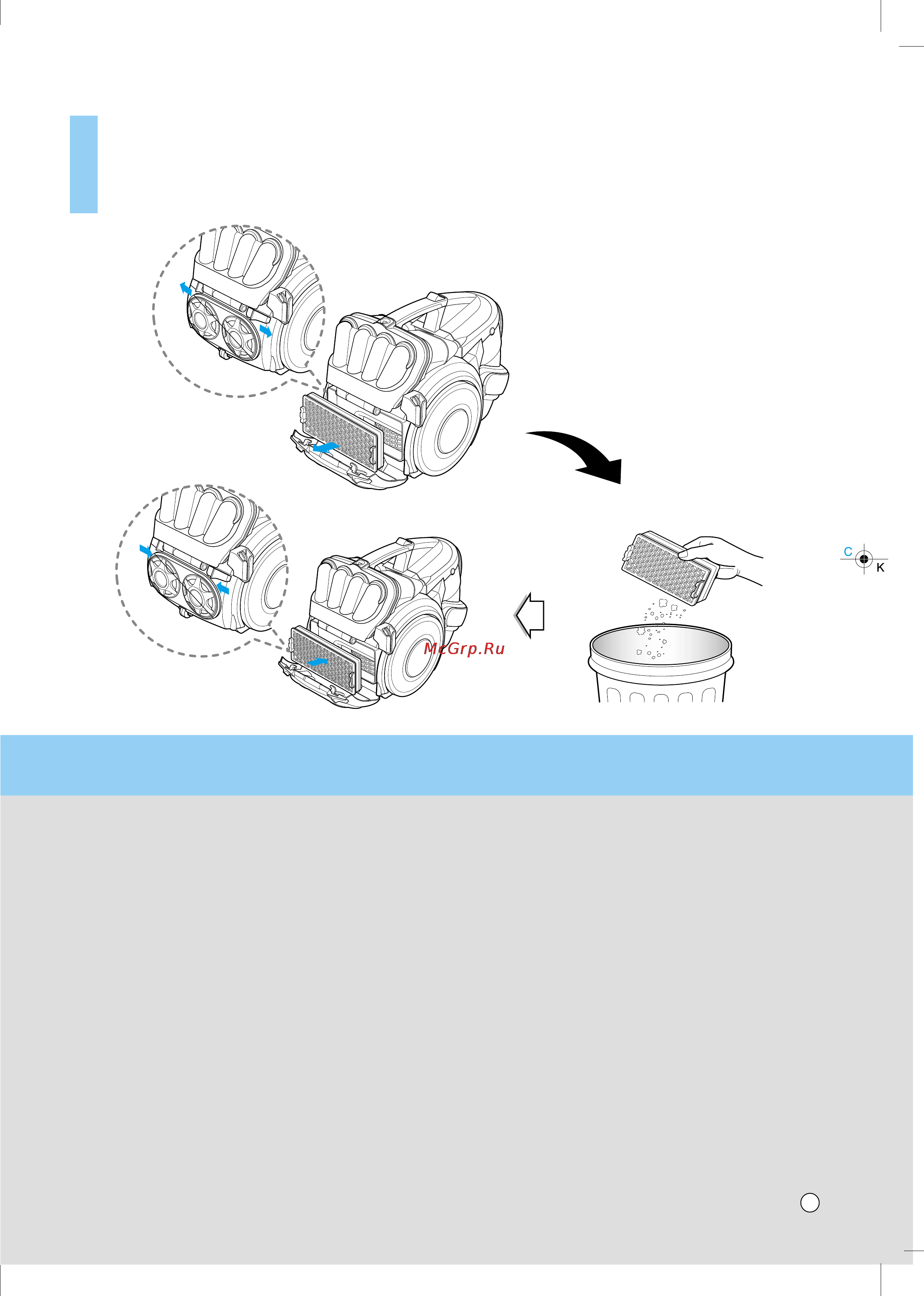 C
K

McGrp.Ru