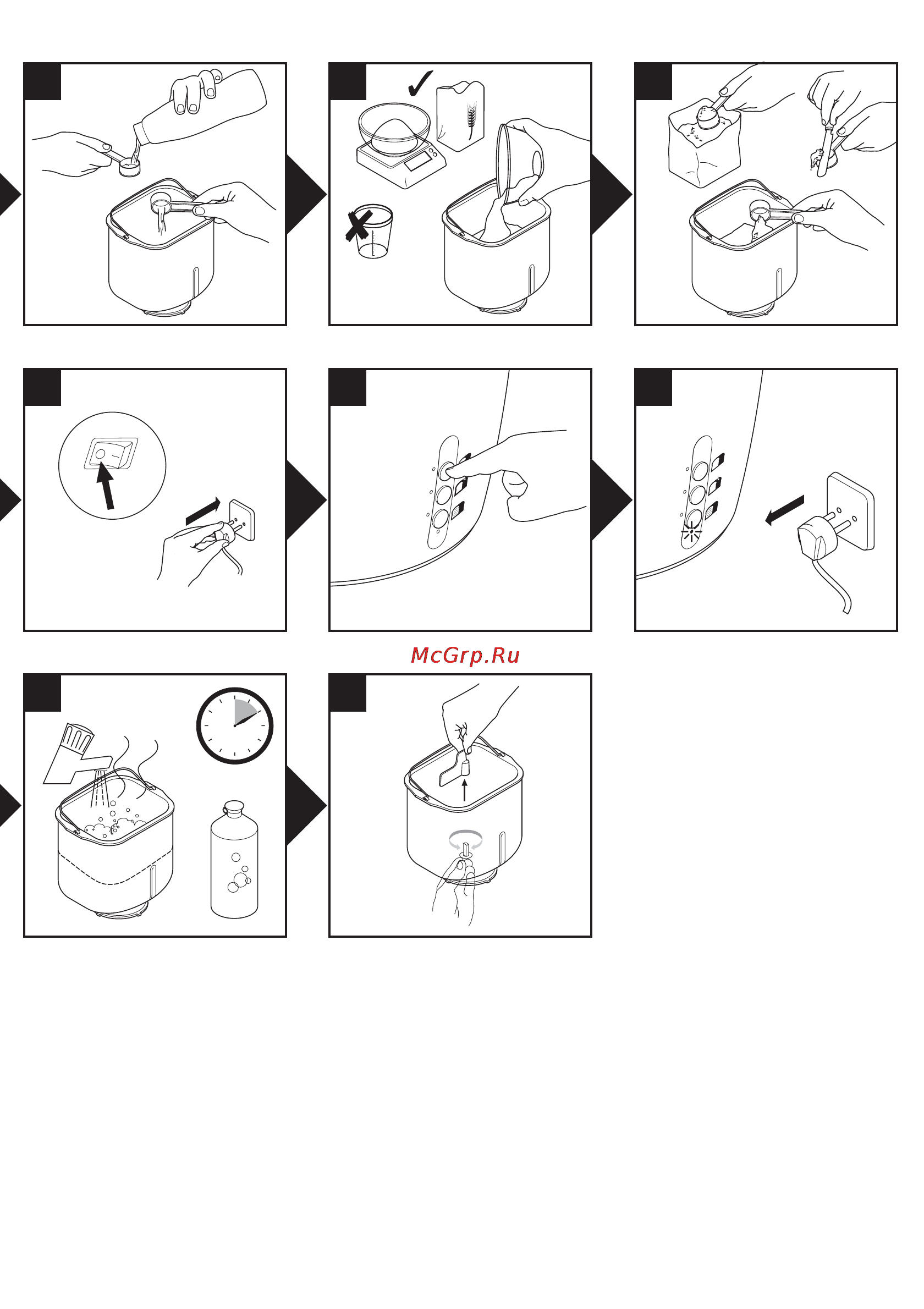 McGrp.Ru