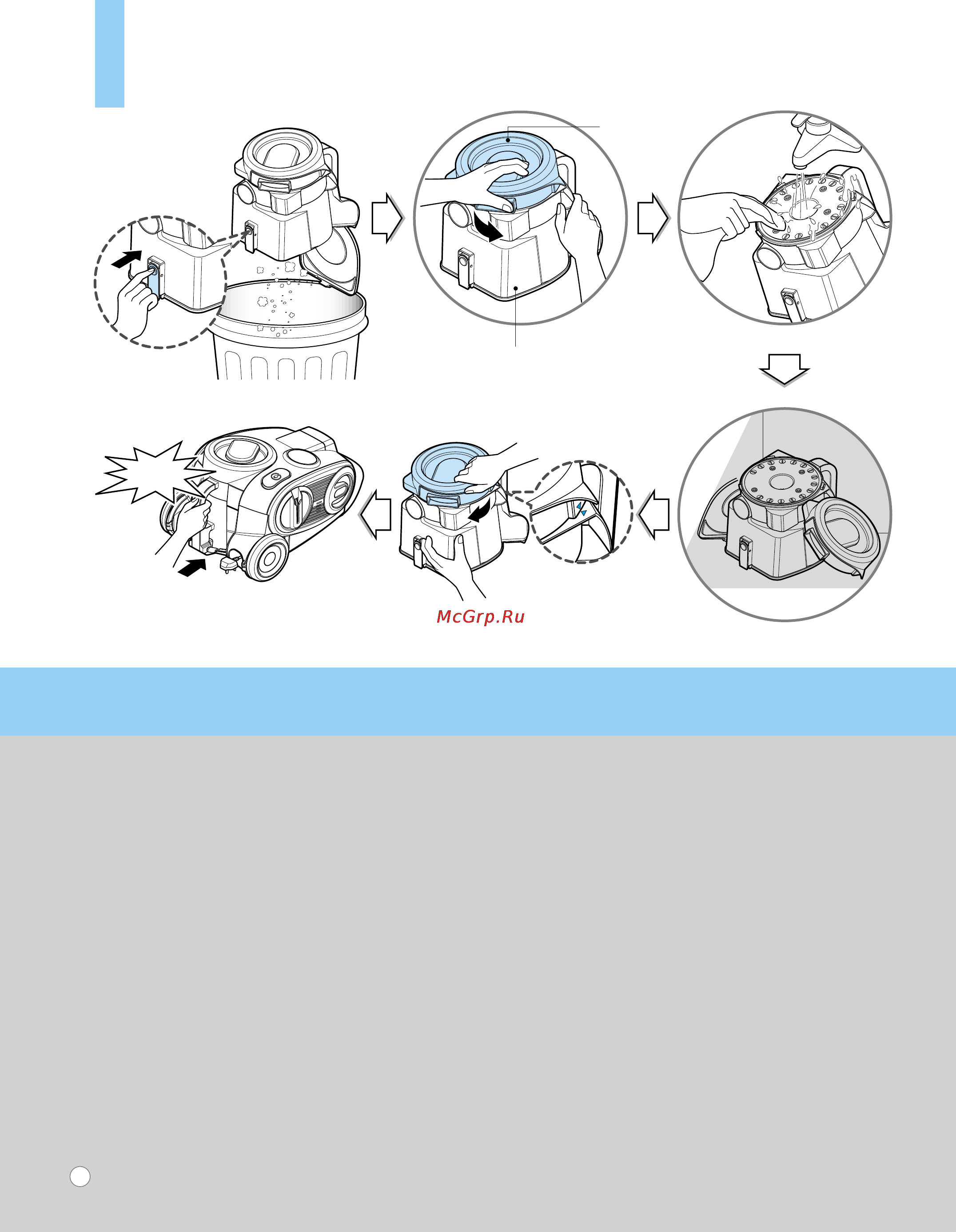 McGrp.Ru