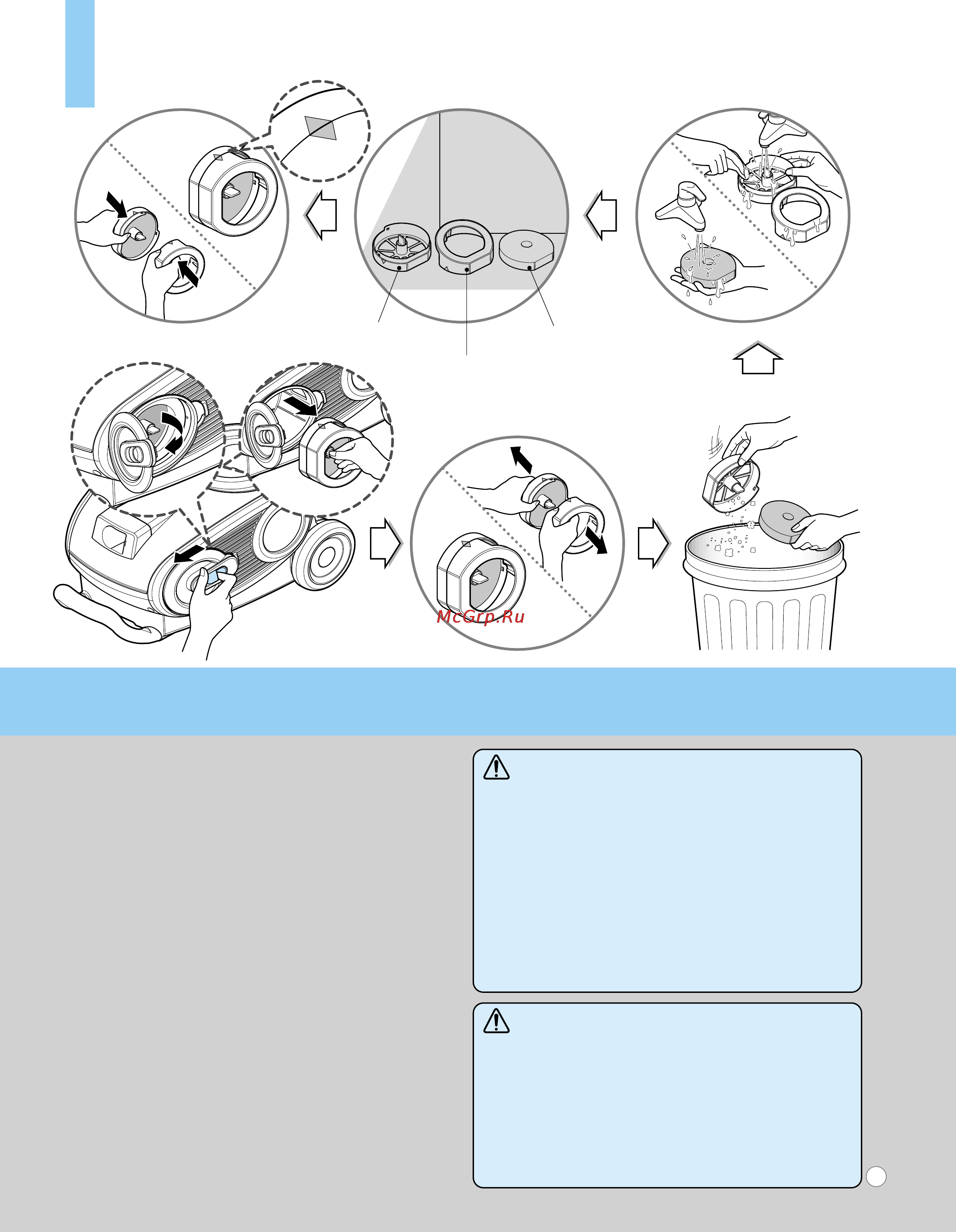 McGrp.Ru