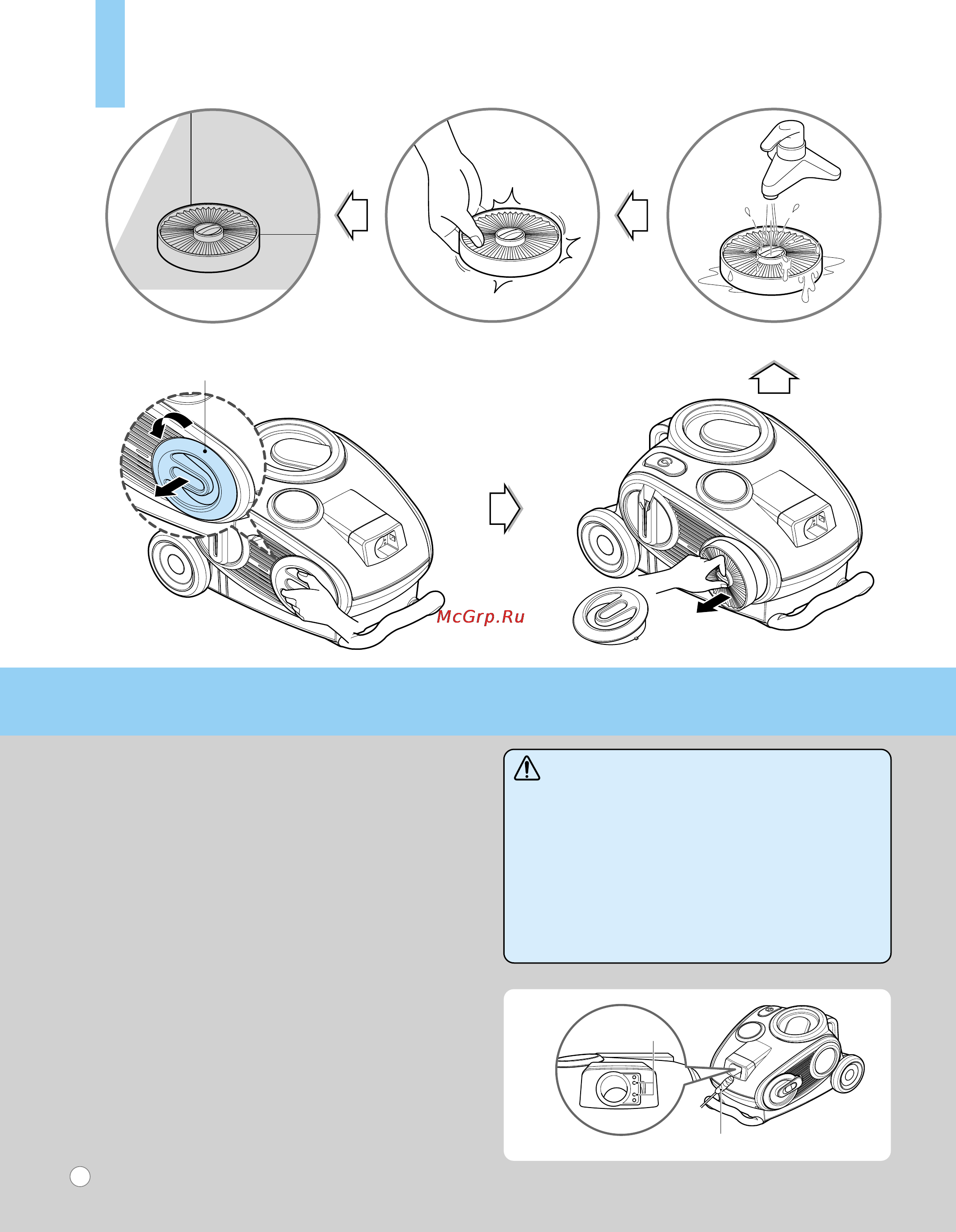 McGrp.Ru