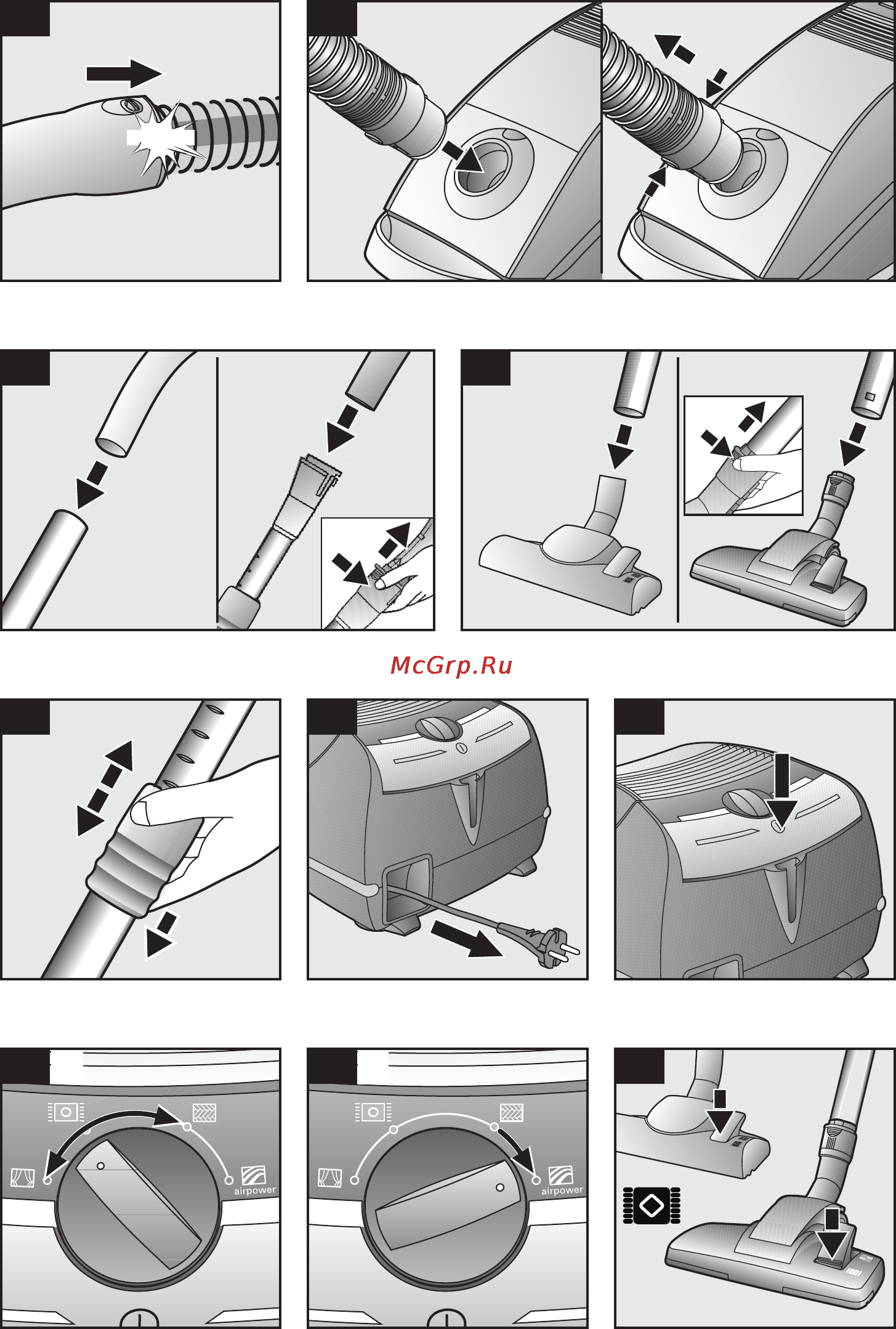 McGrp.Ru

airpower

airpower