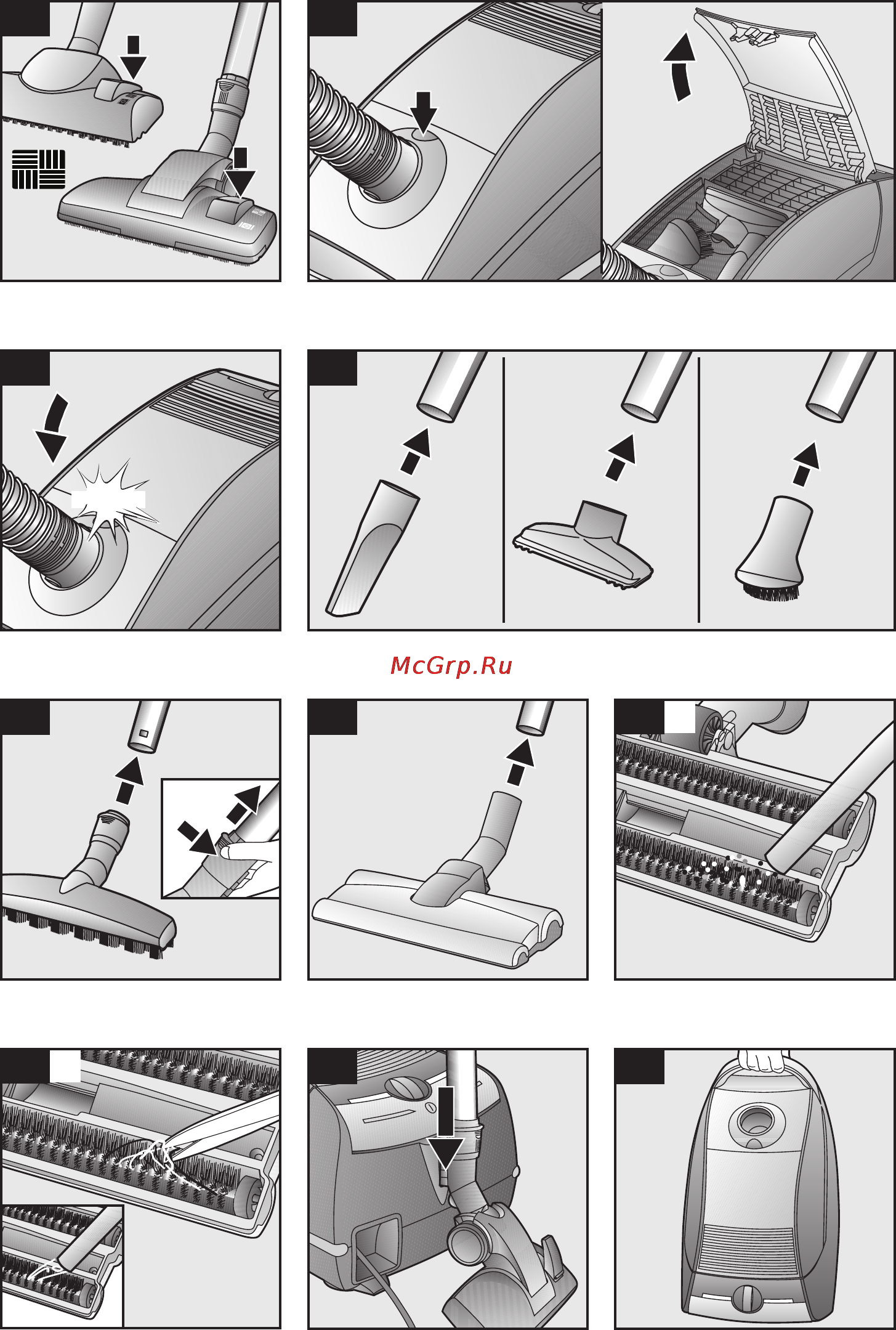 McGrp.Ru