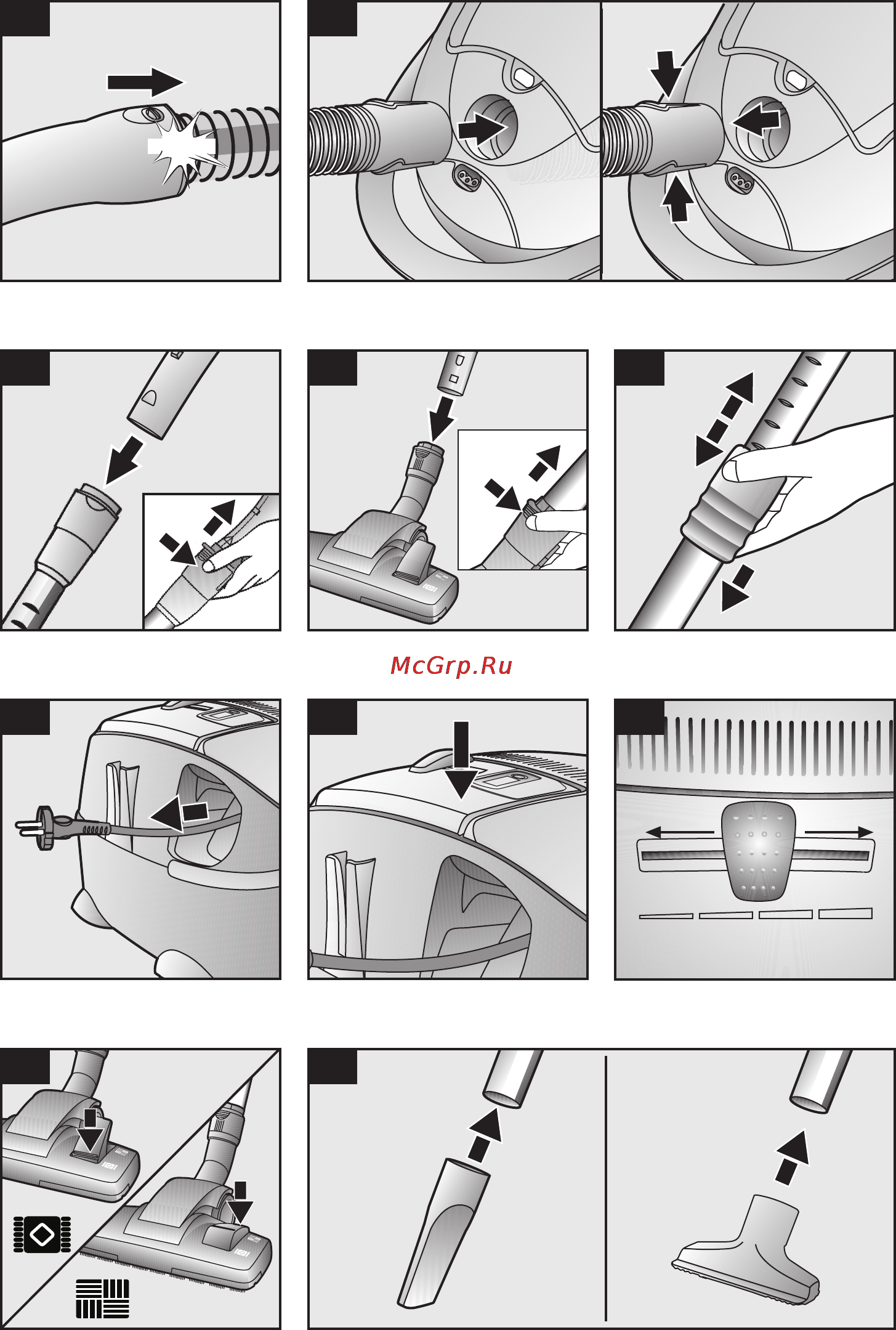 McGrp.Ru