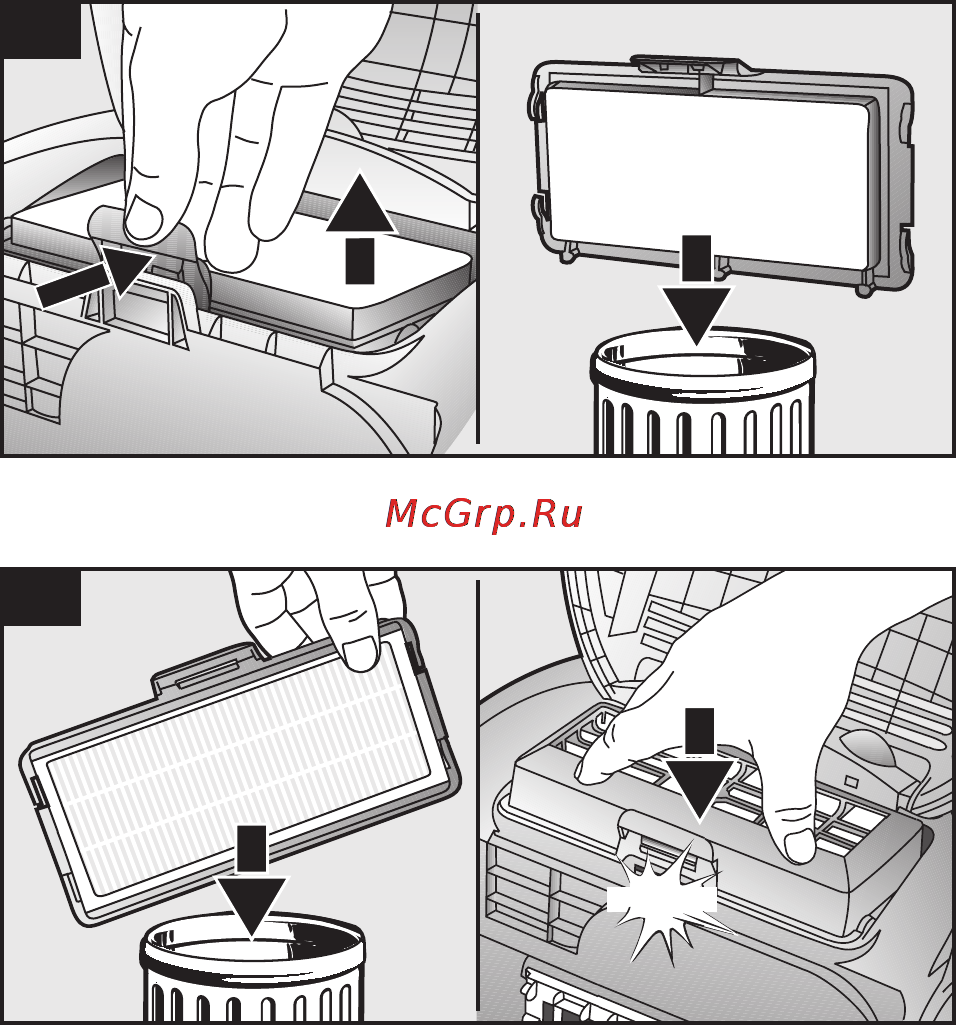 McGrp.Ru