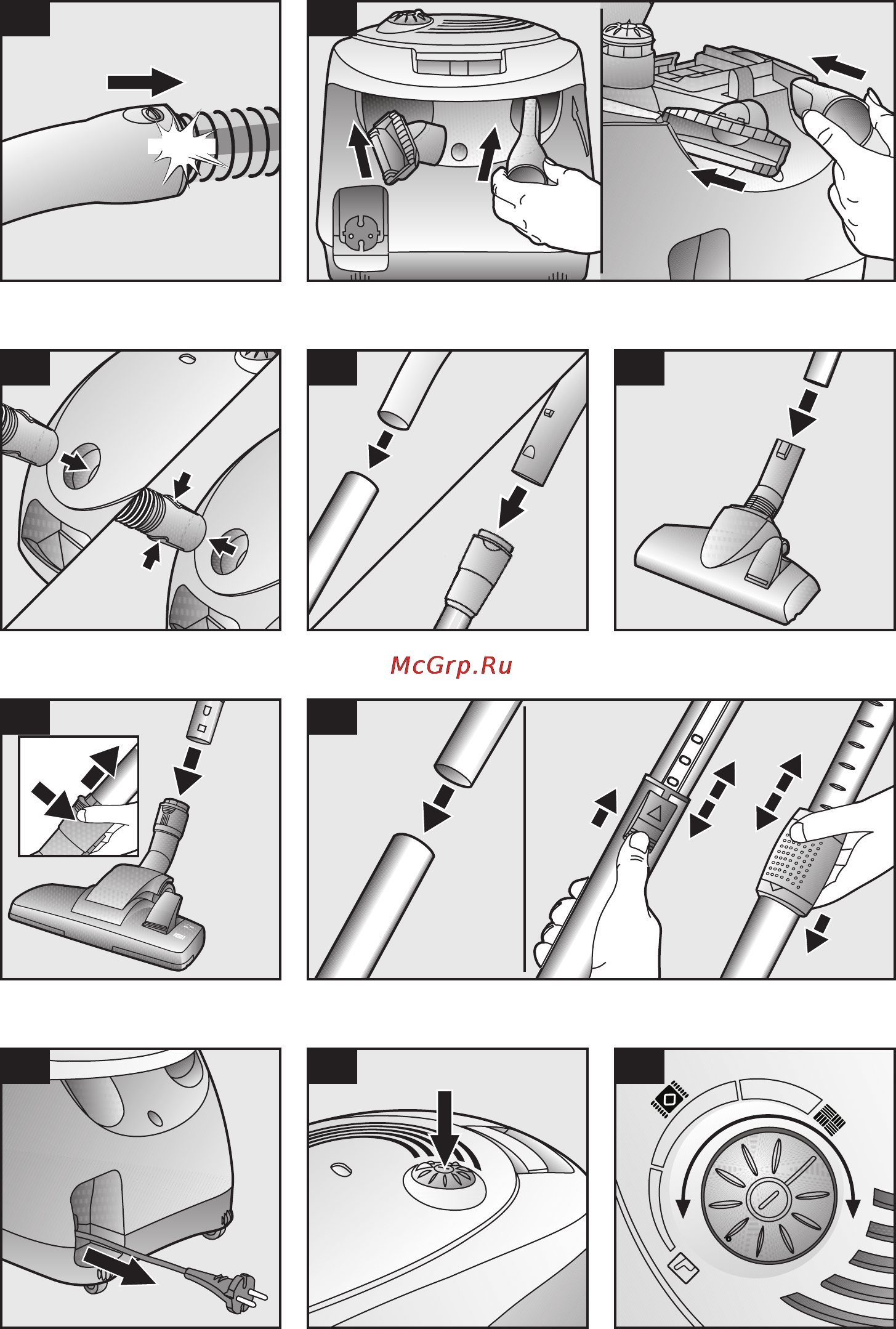 McGrp.Ru