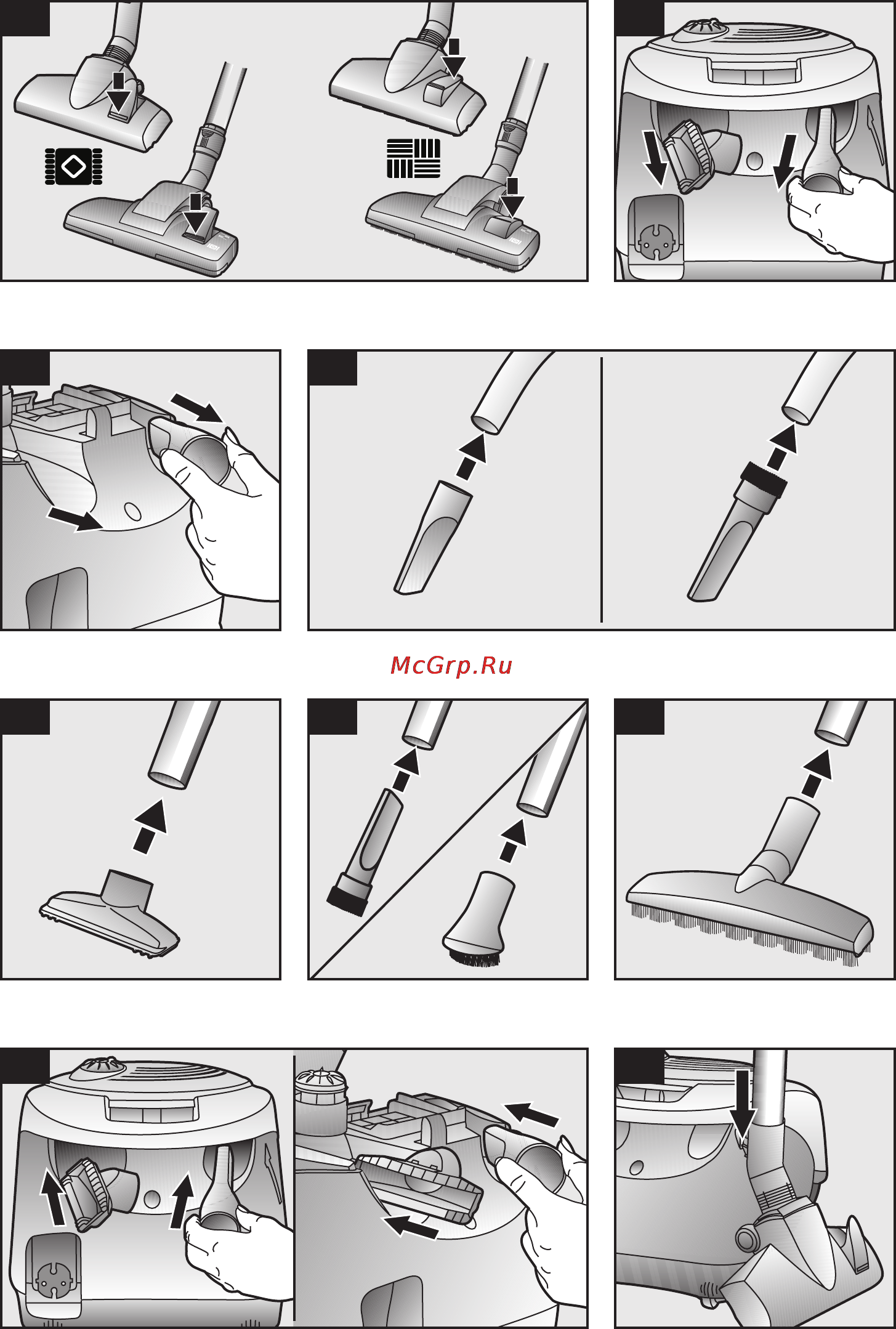 McGrp.Ru