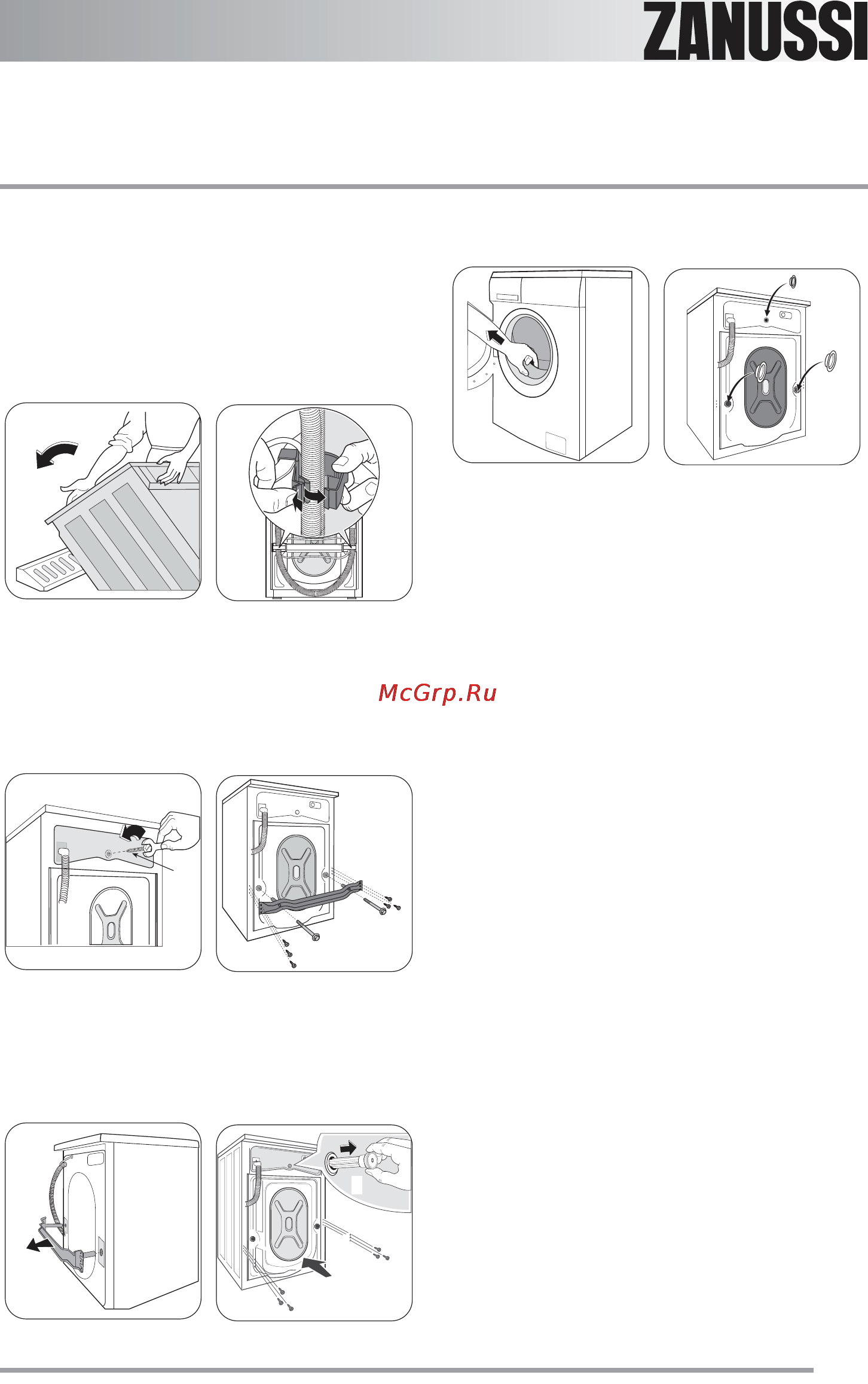 ZANUSSI

McGrp.Ru