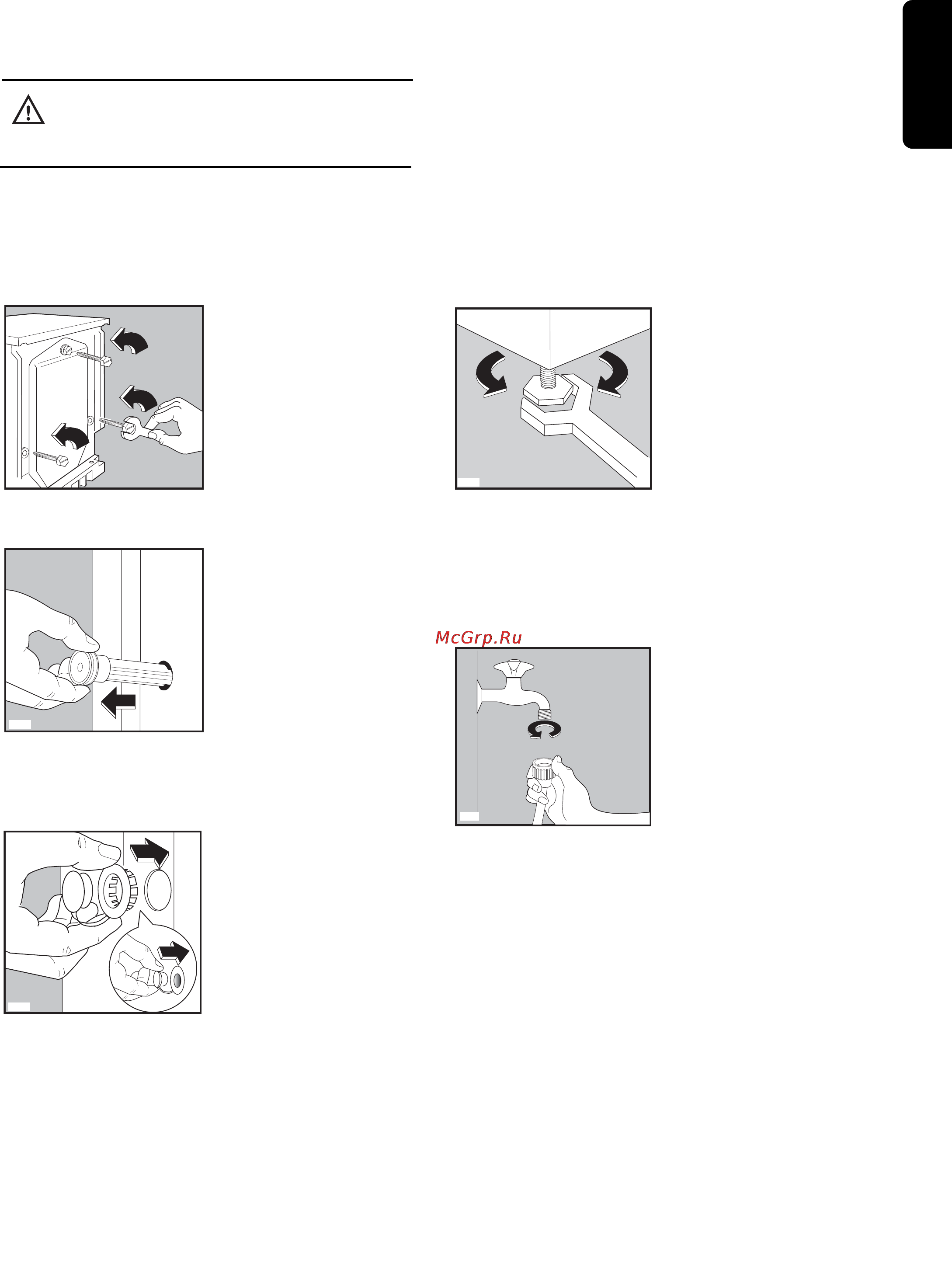 McGrp.Ru