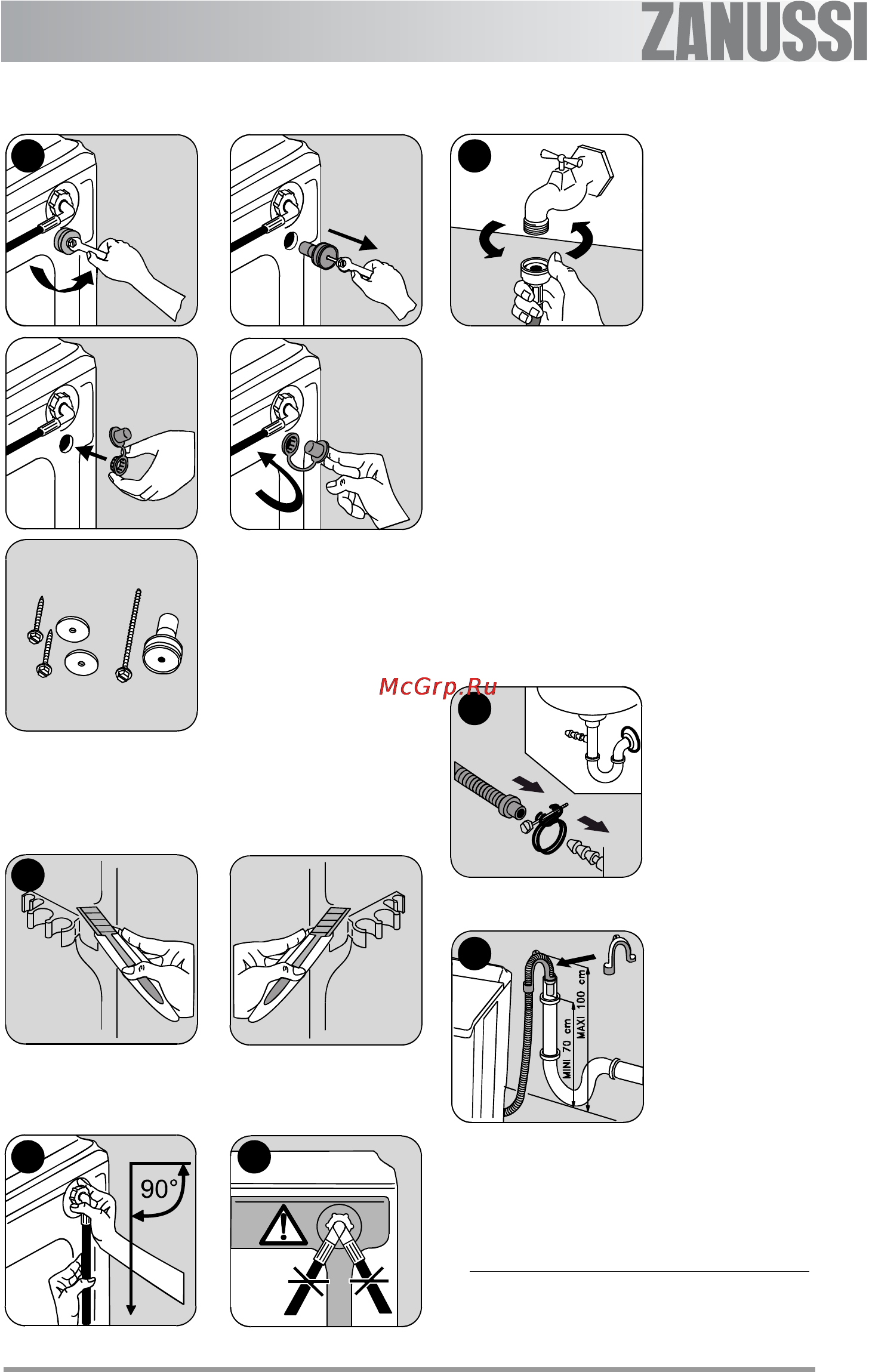 ZANUSSI

McGrp.Ru

MINI 70 cm
MAXI 100 cm

90°