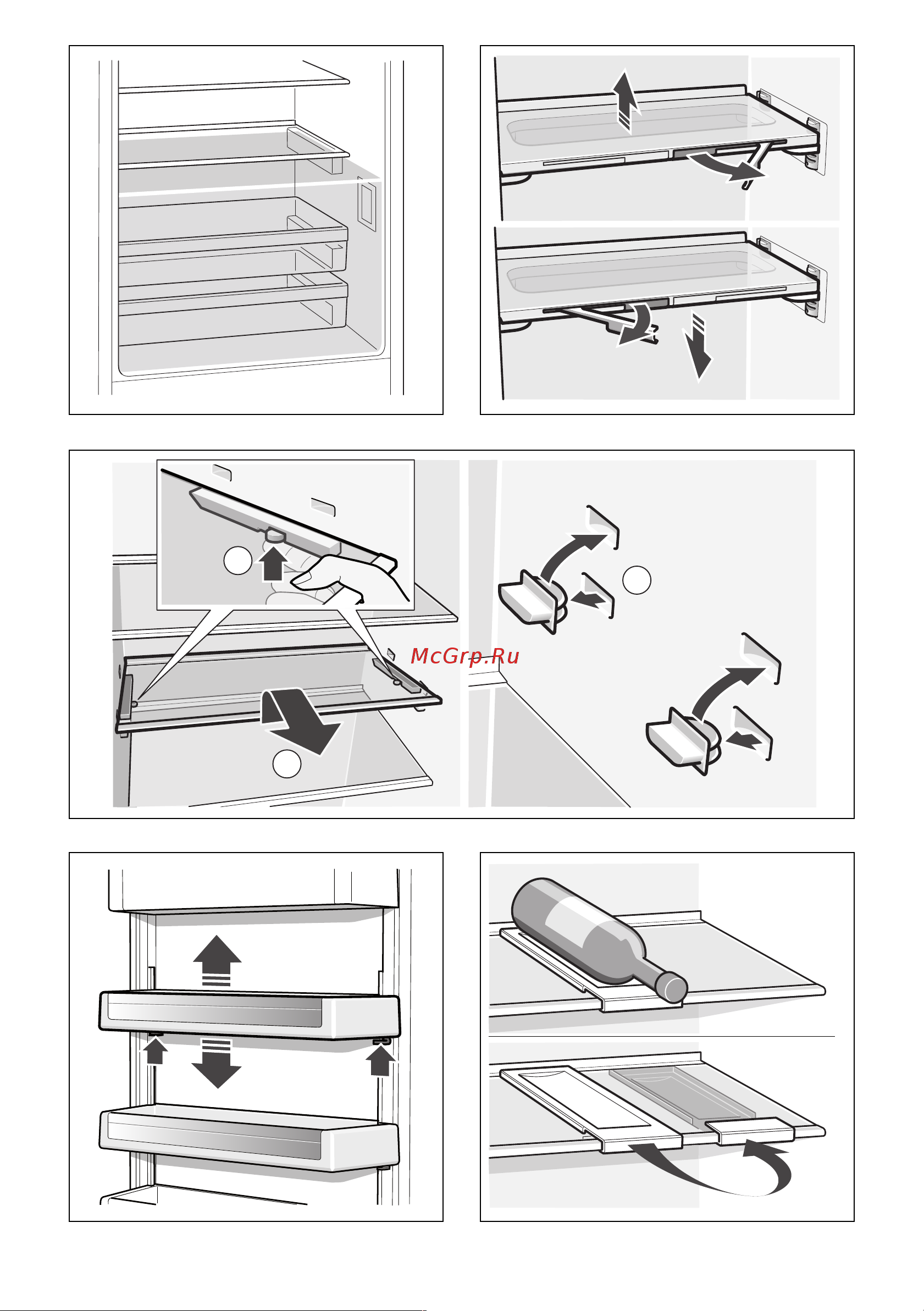 McGrp.Ru