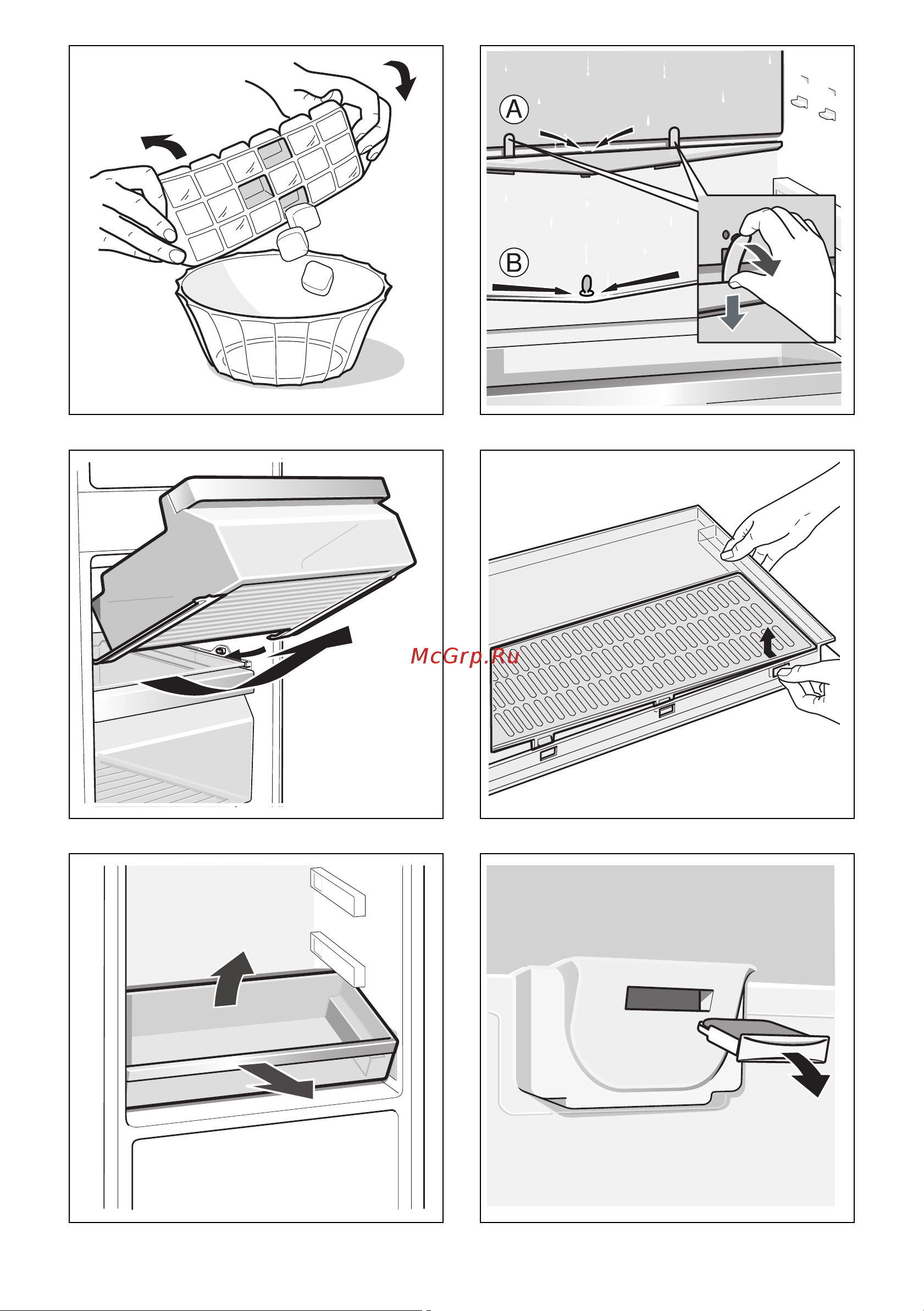 A

B

McGrp.Ru