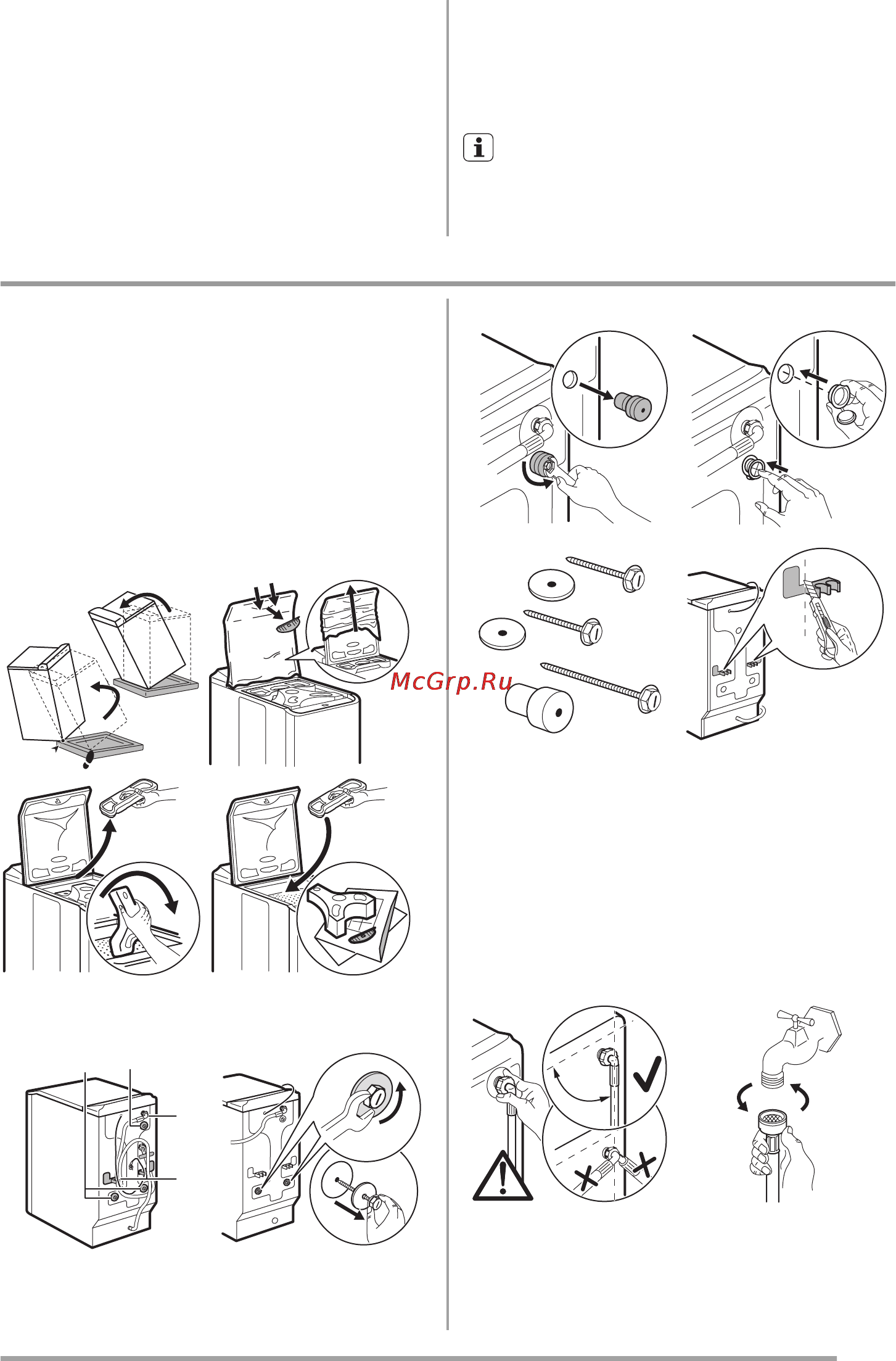 McGrp.Ru