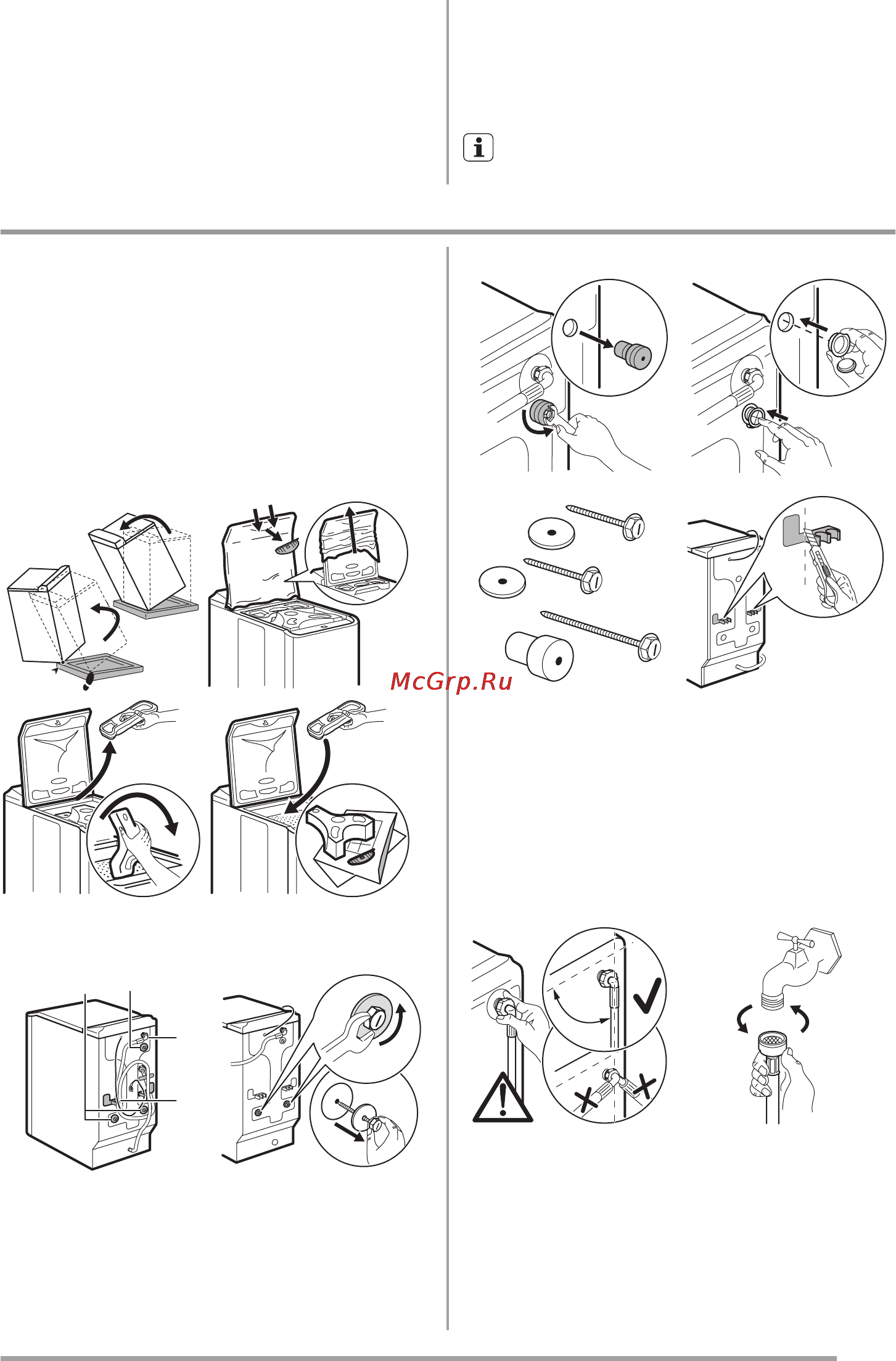 McGrp.Ru