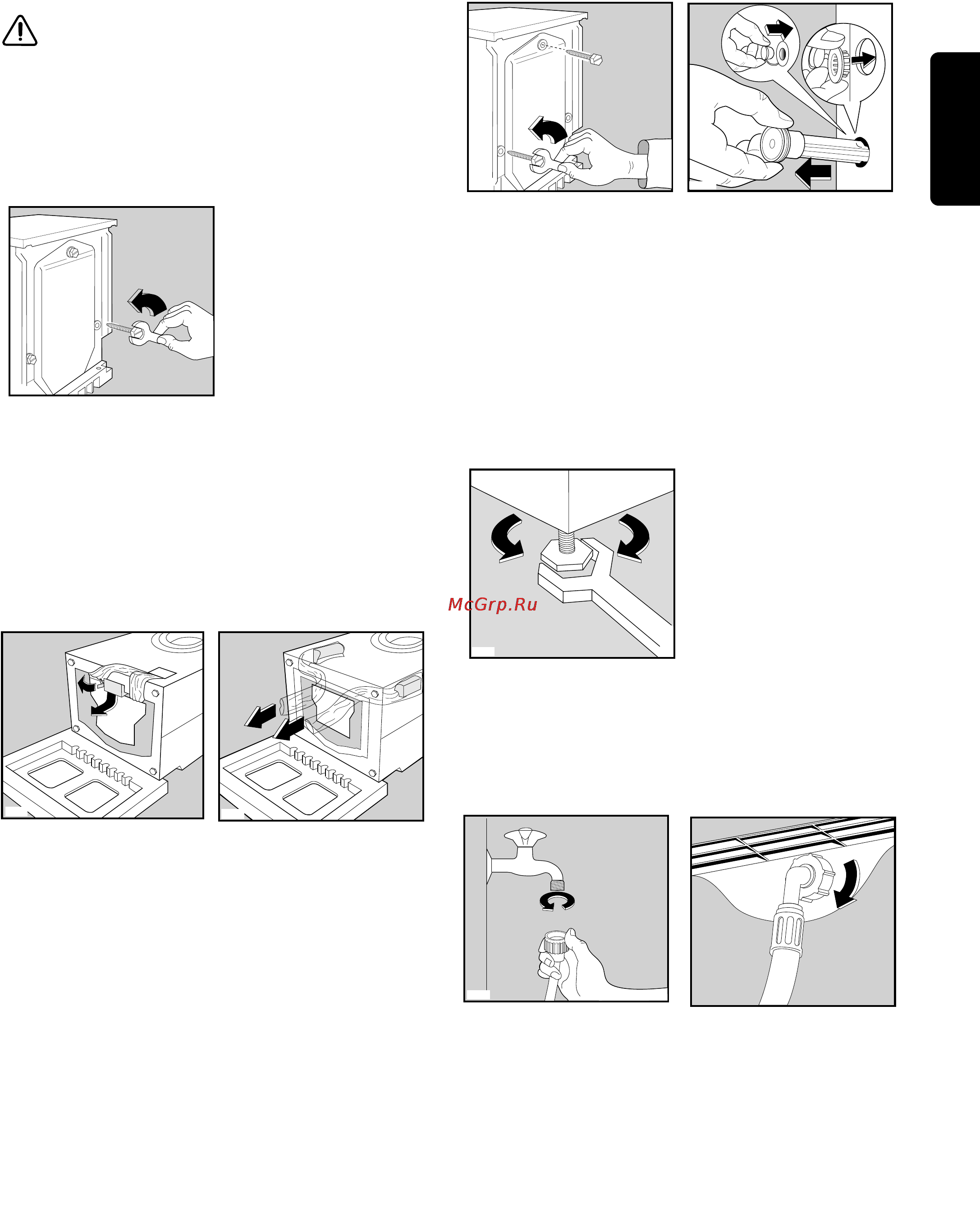 McGrp.Ru