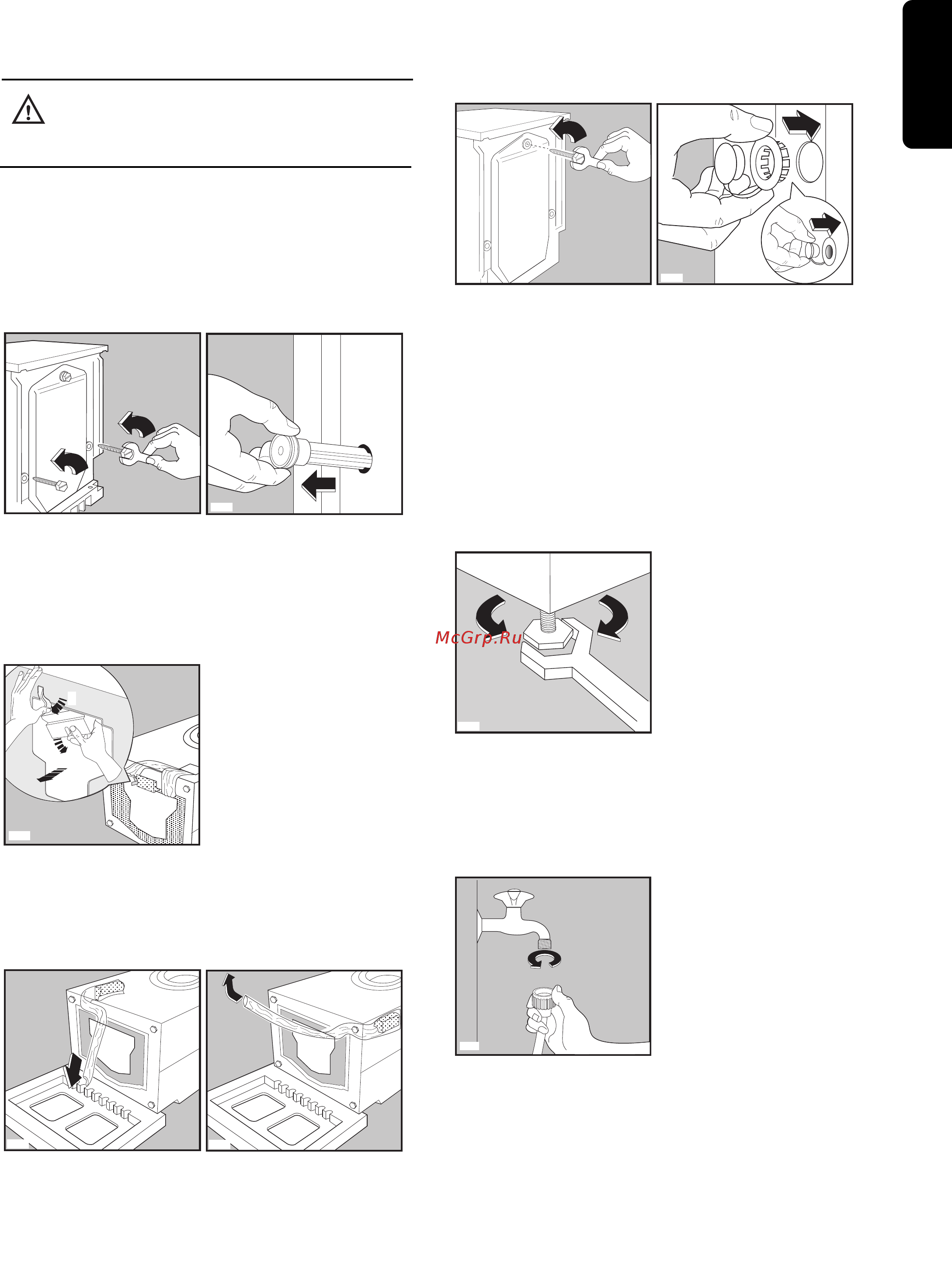 McGrp.Ru