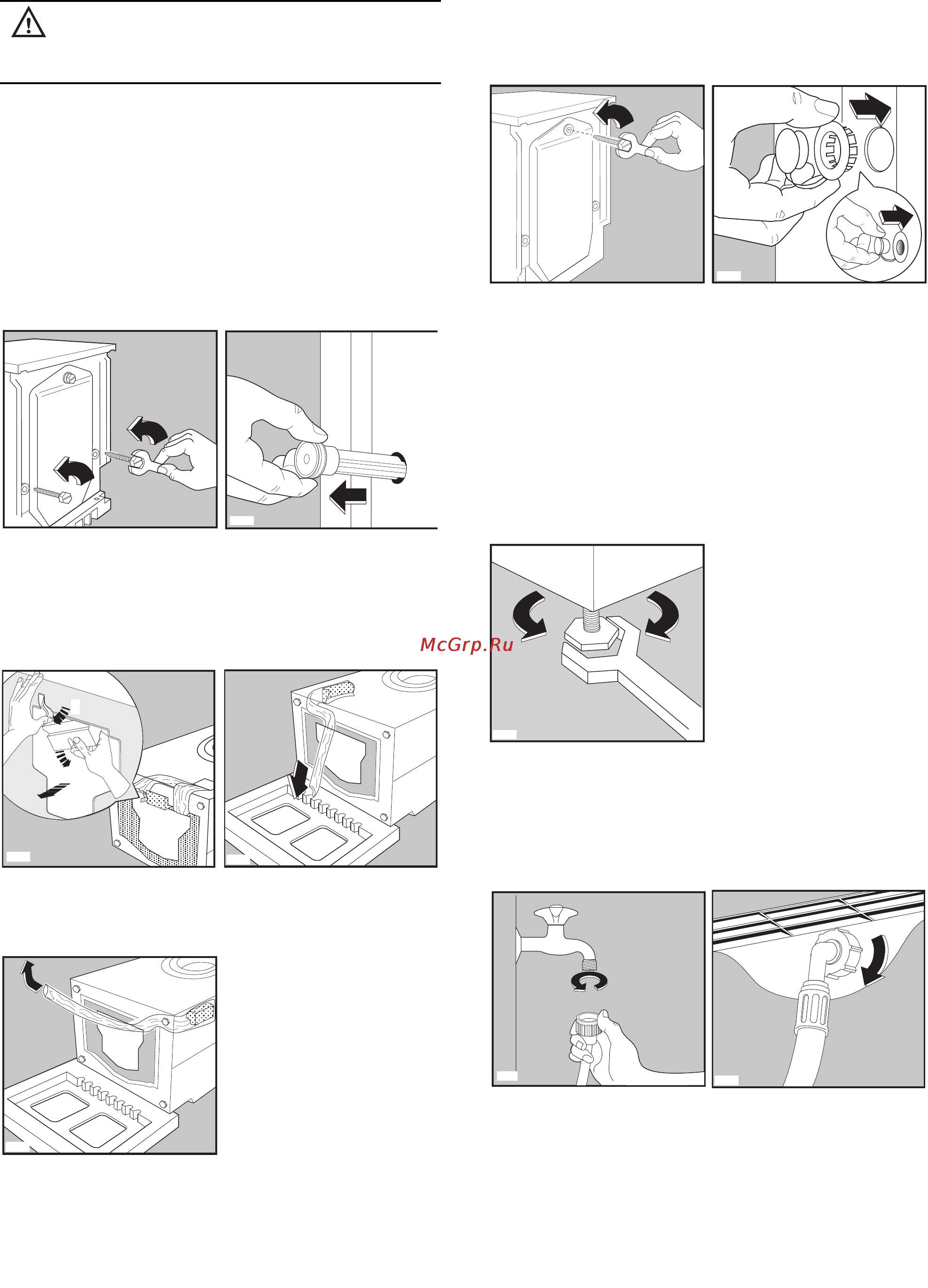 McGrp.Ru