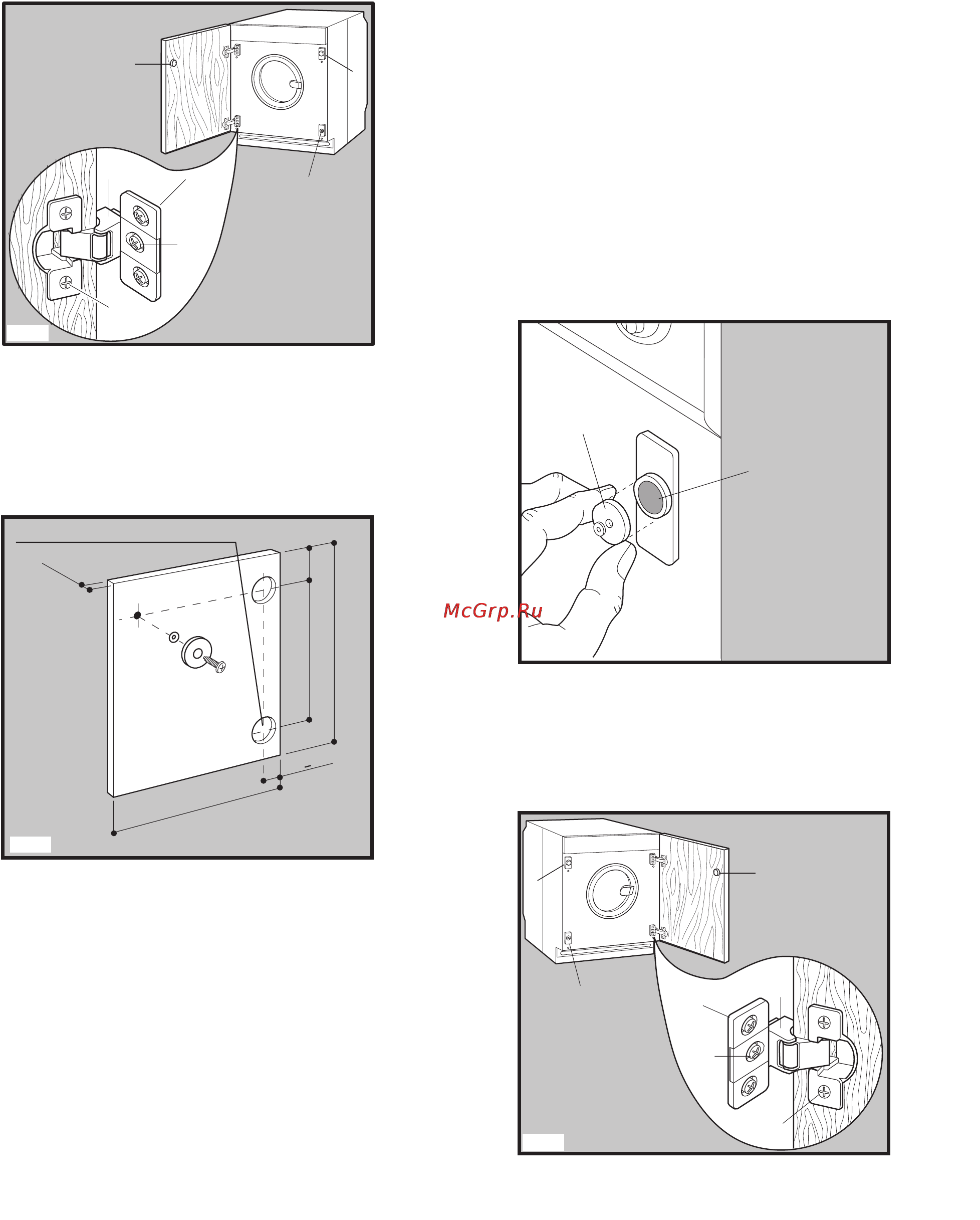 McGrp.Ru