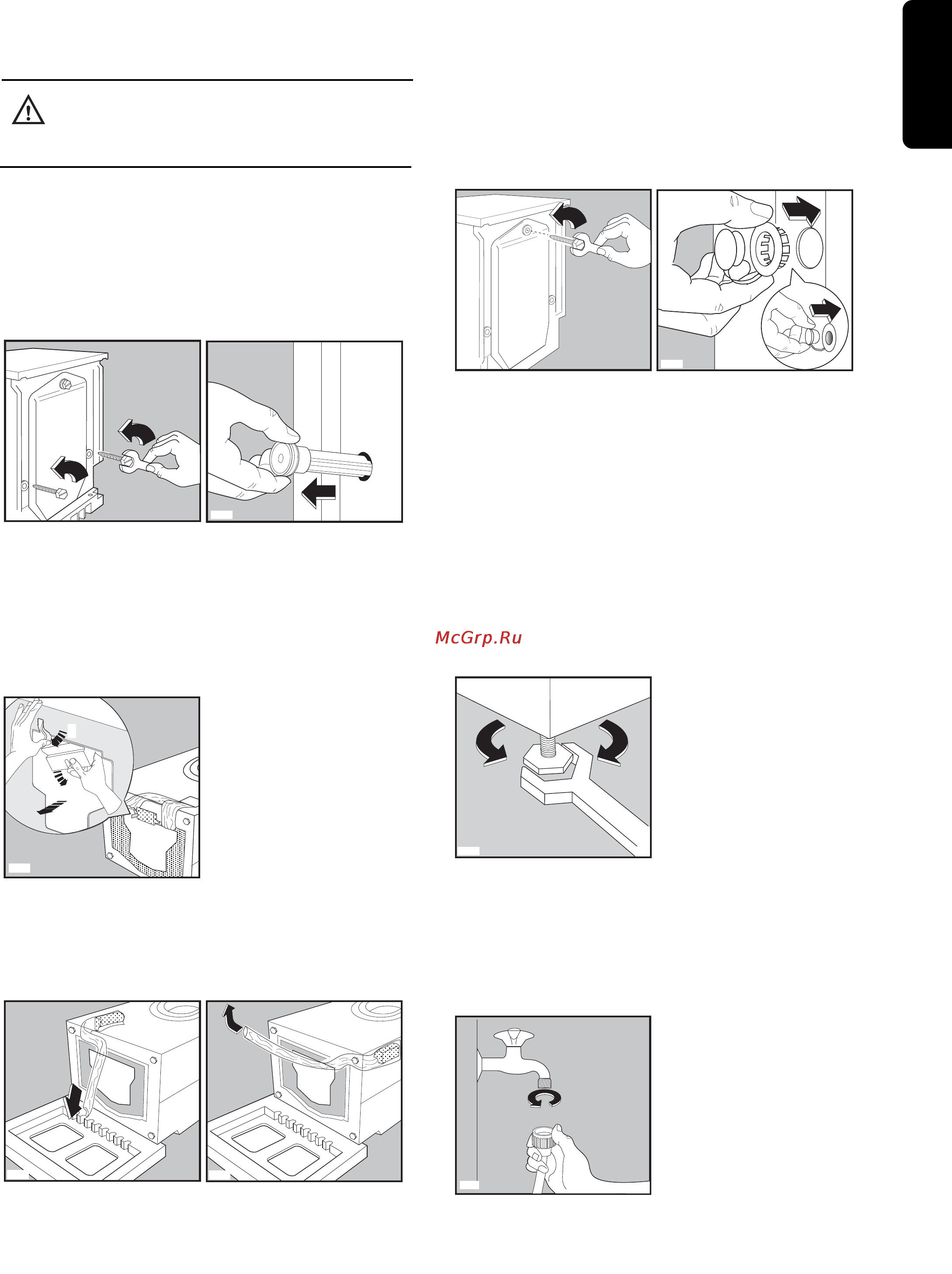 McGrp.Ru