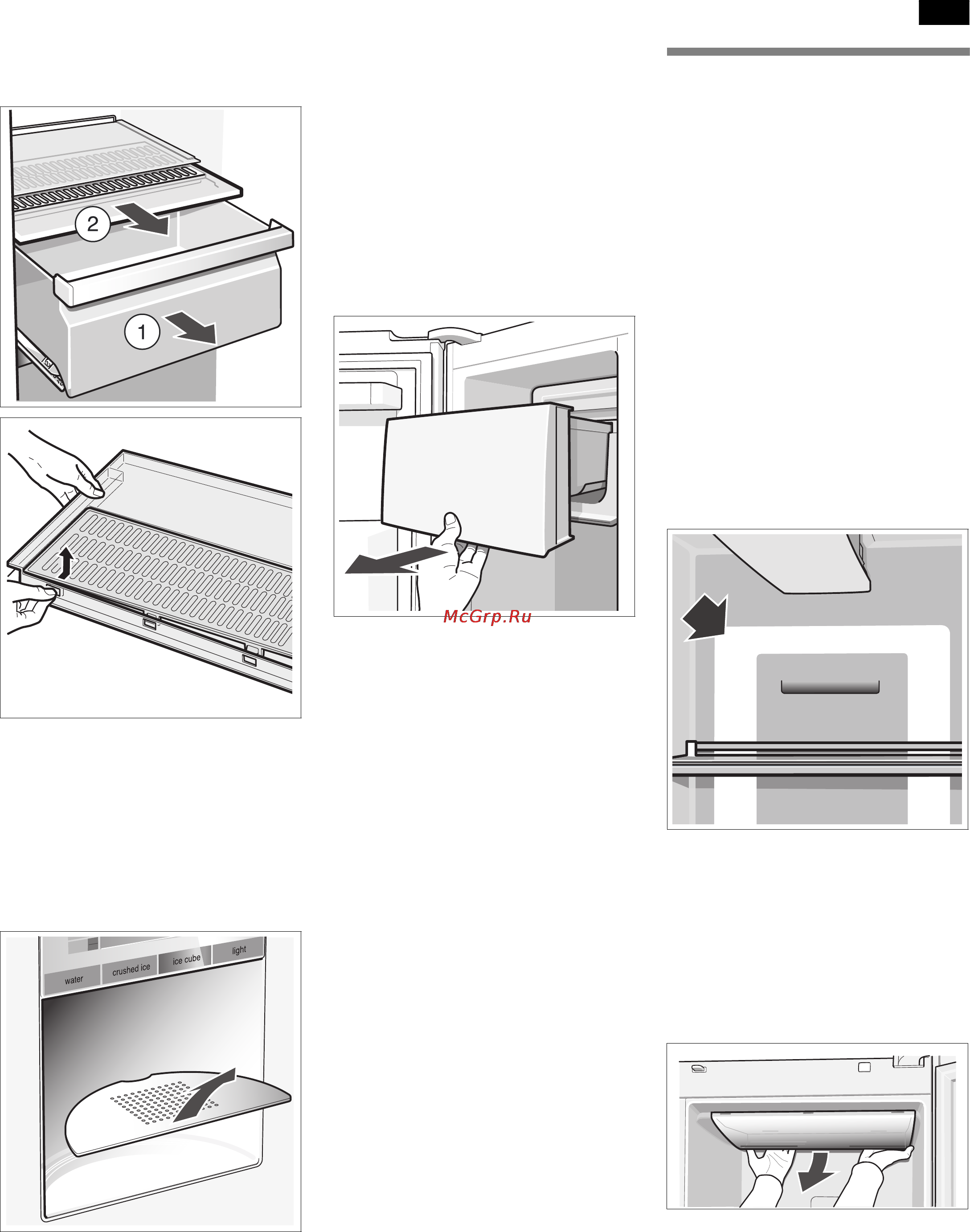 2

1

McGrp.Ru

water

crushed ice

ice cube

light