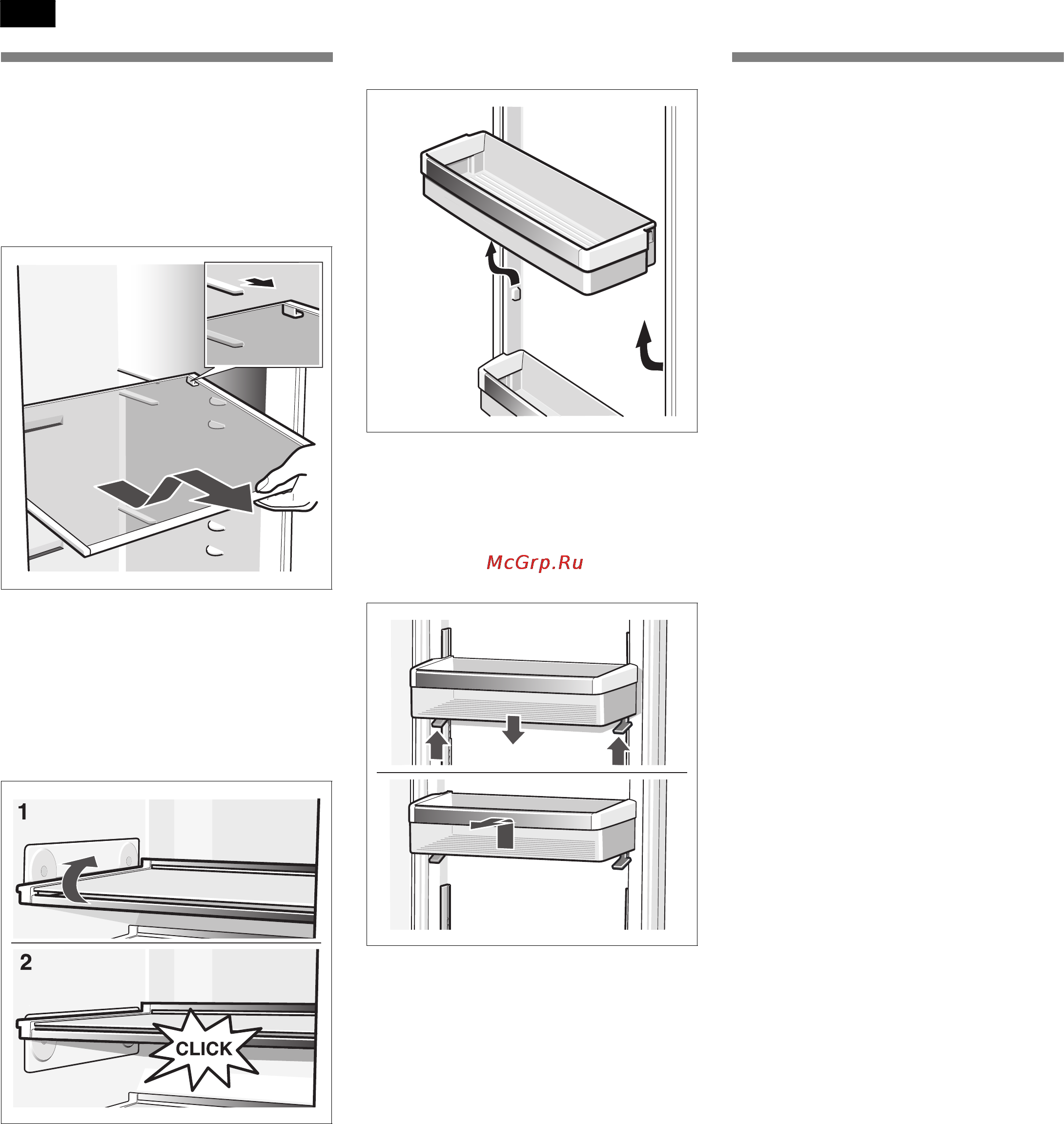 McGrp.Ru

1

2

CLICK