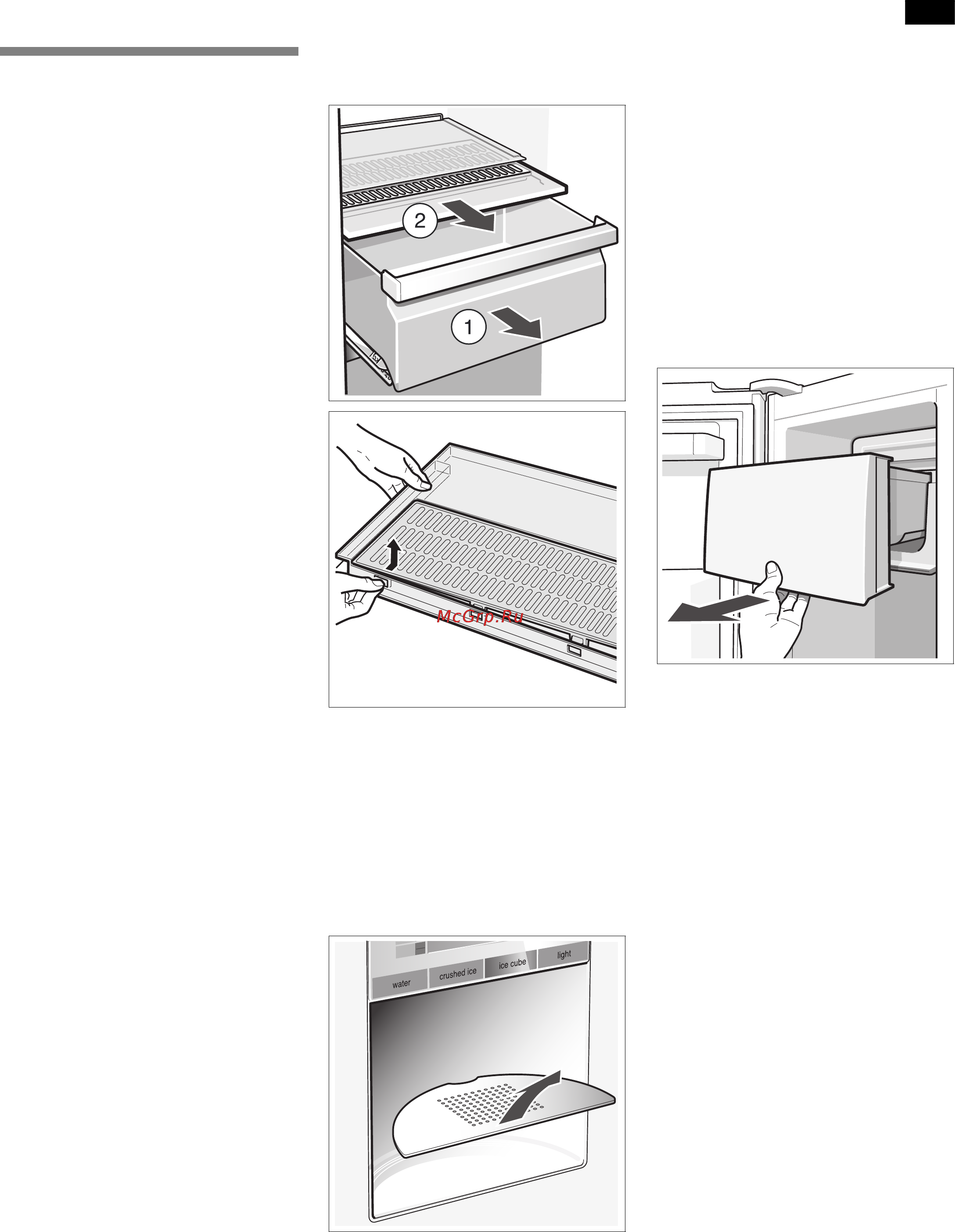 2

1

McGrp.Ru

water
crushed ice
ice cube
light